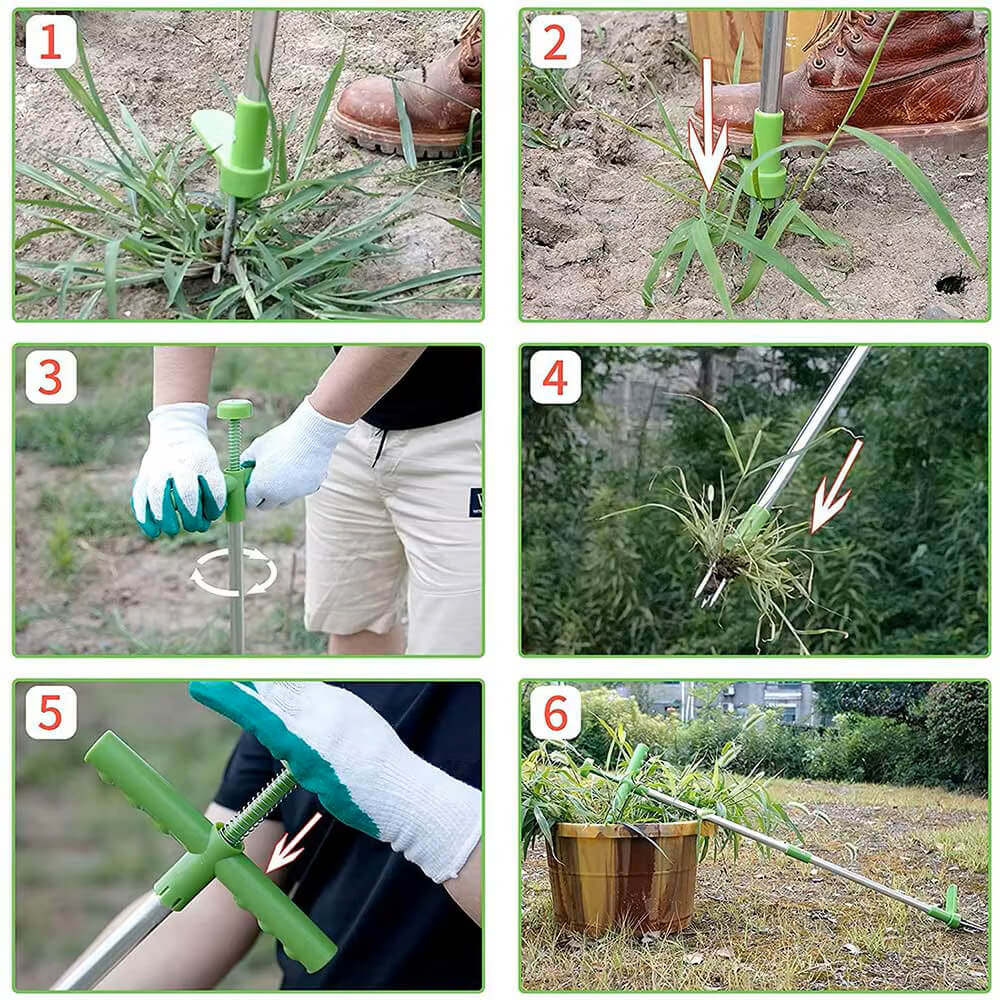 1

2

3

4

5

6