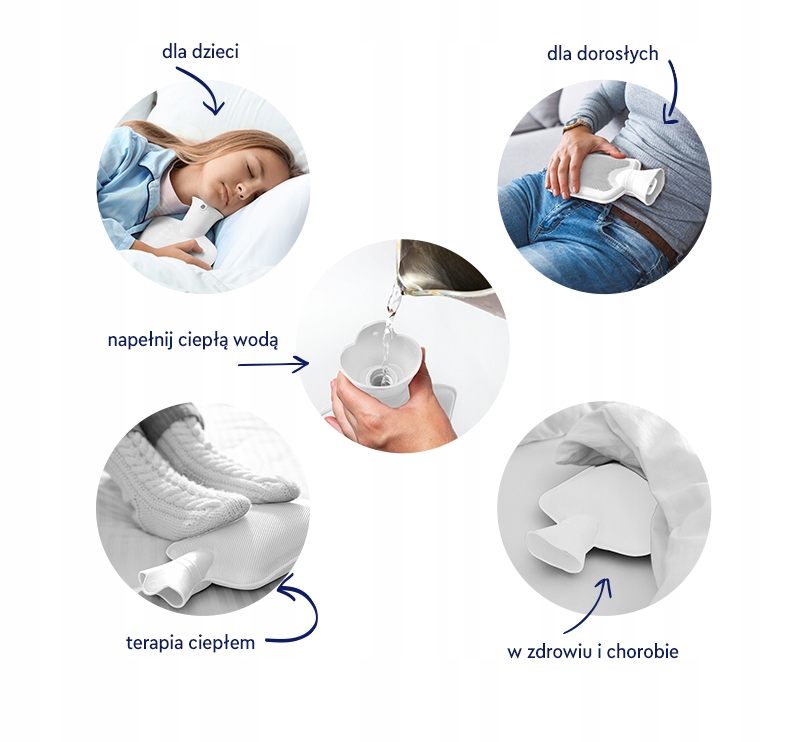 dla dzieci

dla dorosłych

napełnij ciepłą wodą

terapia ciepłem

w zdrowiu i chorobie