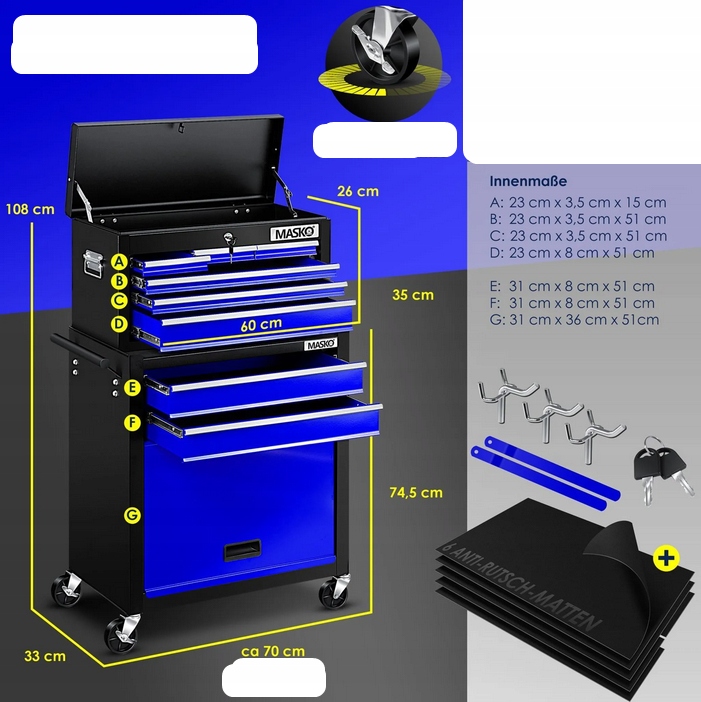 108 cm

26 cm

MASKO

A
B
C
D

60 cm

35 cm

MASKO

E
F
G

74,5 cm

33 cm

ca 70 cm

Innenmaße
A: 23 cm x 3,5 cm x 15 cm
B: 23 cm x 3,5 cm x 51 cm
C: 23 cm x 3,5 cm x 51 cm
D: 23 cm x 8 cm x 51 cm

E: 31 cm x 8 cm x 51 cm
F: 31 cm x 8 cm x 51 cm
G: 31 cm x 36 cm x 51cm

6 ANTI-RUTSCH-MATTEN

+