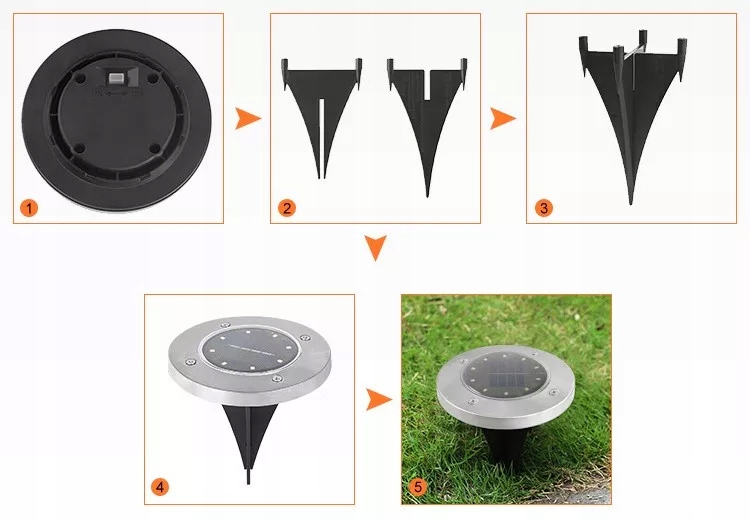 1

2

3

4

5