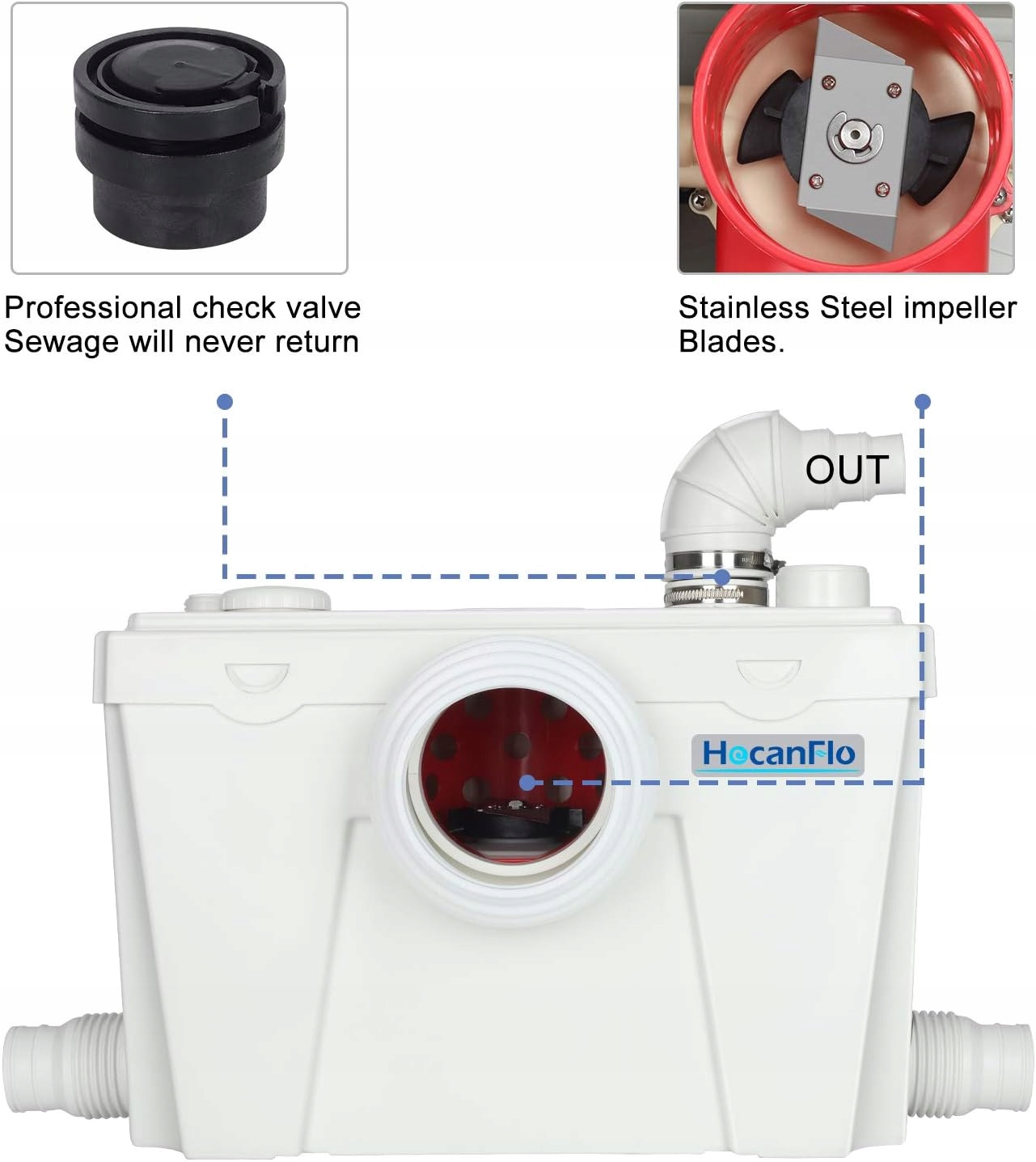 Professional check valve
Sewage will never return

Stainless Steel impeller
Blades.

OUT

HocanFlo