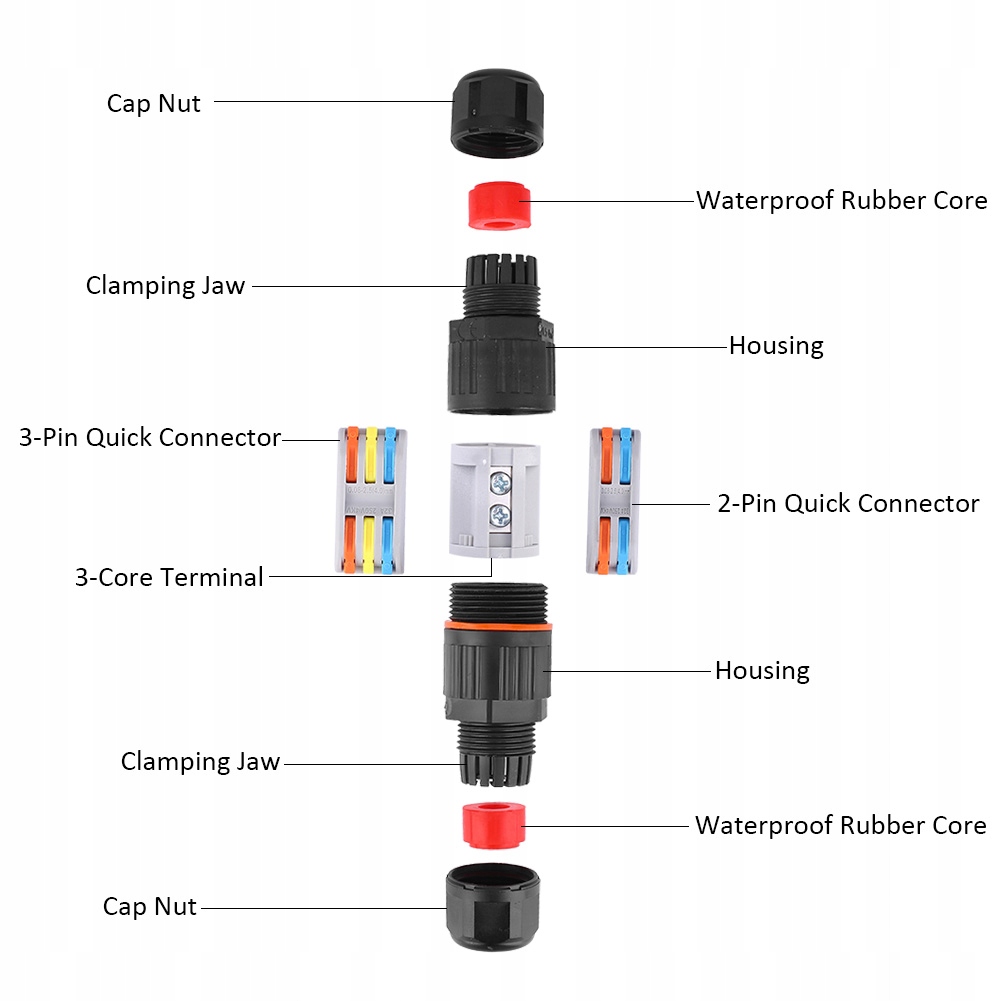 Cap Nut

Waterproof Rubber Core

Clamping Jaw

Housing

3-Pin Quick Connector

2-Pin Quick Connector

3-Core Terminal

Housing

Clamping Jaw

Waterproof Rubber Core

Cap Nut