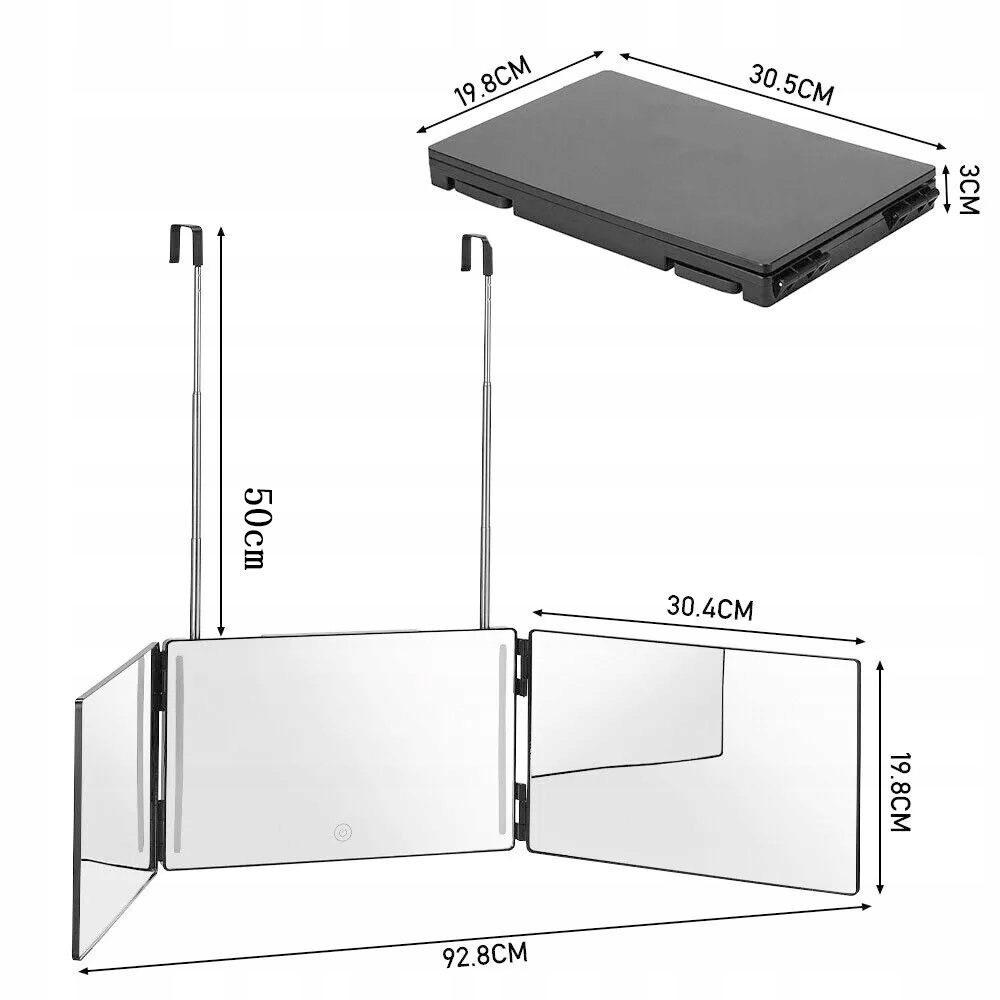 19.8CM
30.5CM
3CM
50cm
30.4CM
19.8CM
92.8CM