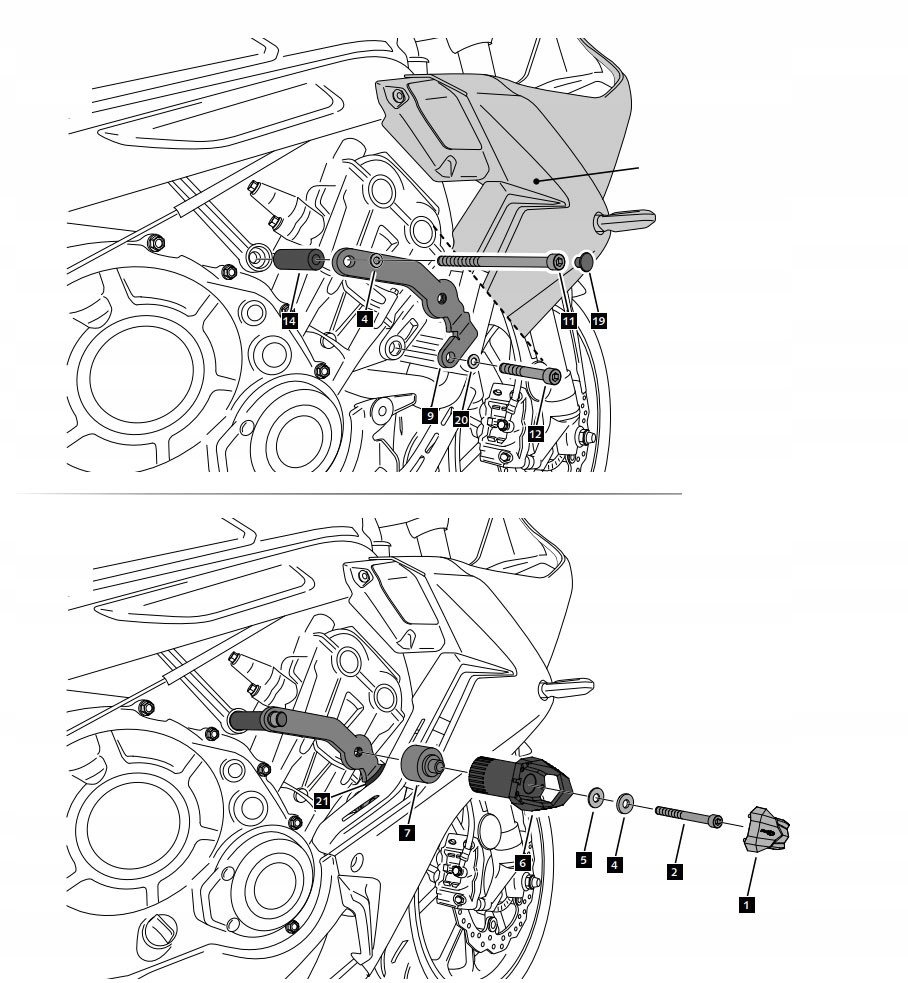 14
4
11
19
9
20
12
21
7
6
5
4
2
1