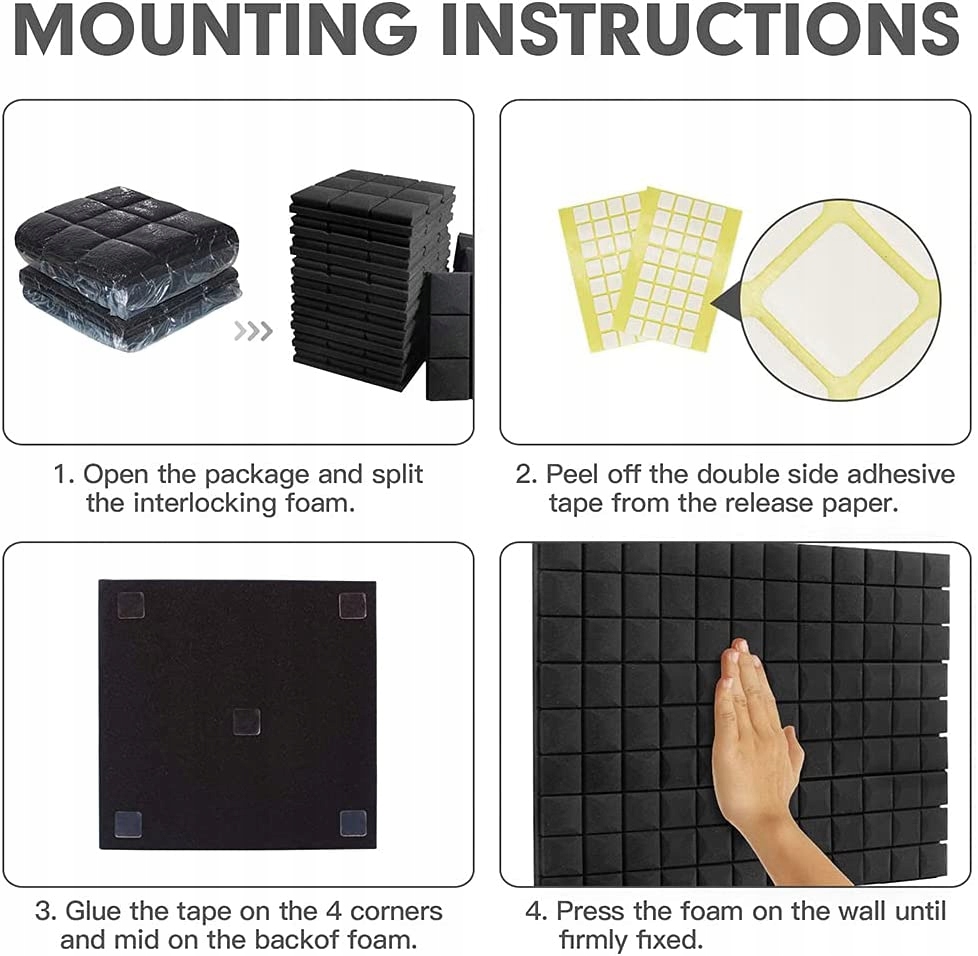 MOUNTING INSTRUCTIONS

1. Open the package and split the interlocking foam.

2. Peel off the double side adhesive tape from the release paper.

3. Glue the tape on the 4 corners and mid on the backof foam.

4. Press the foam on the wall until firmly fixed.