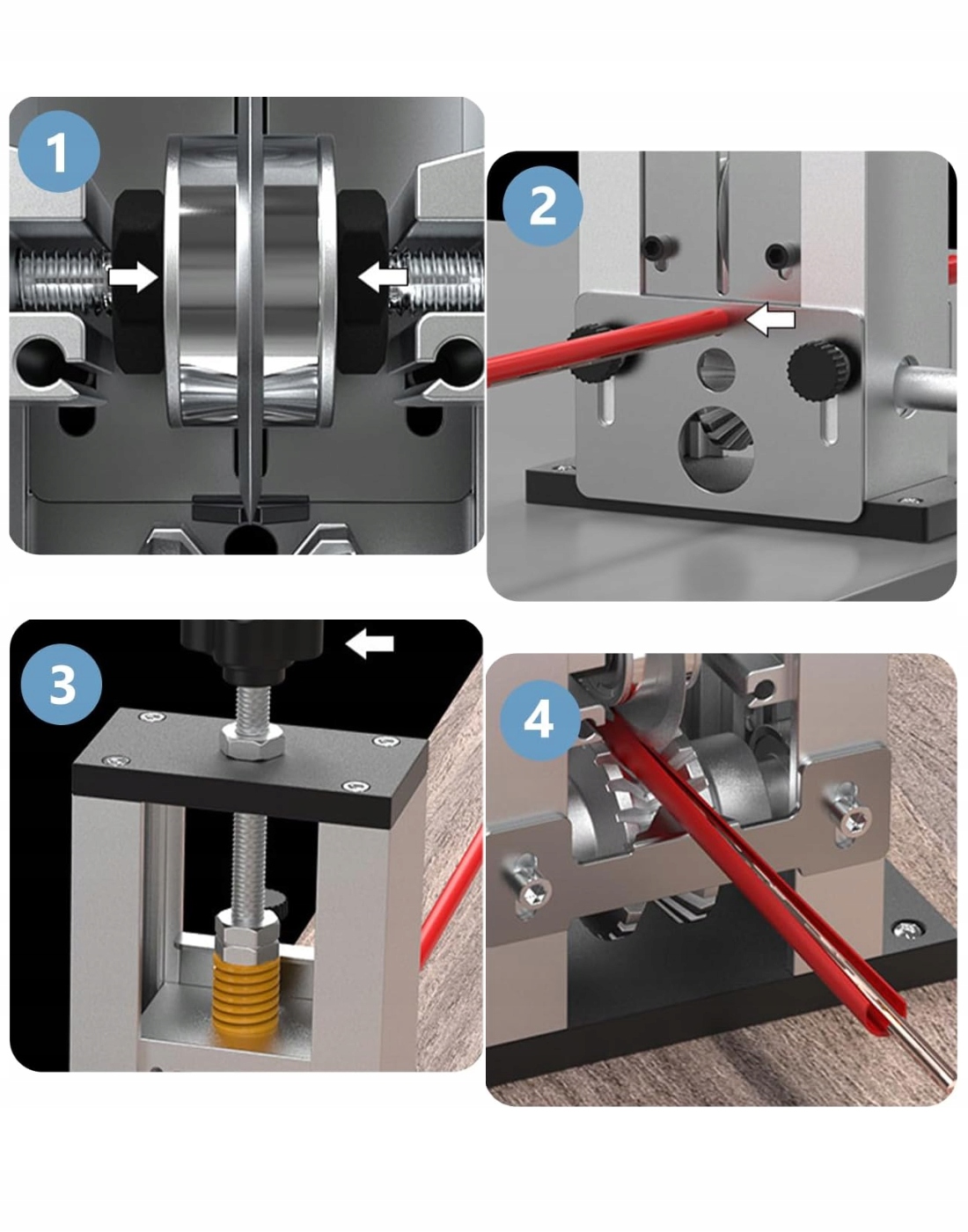 1

2

3

4