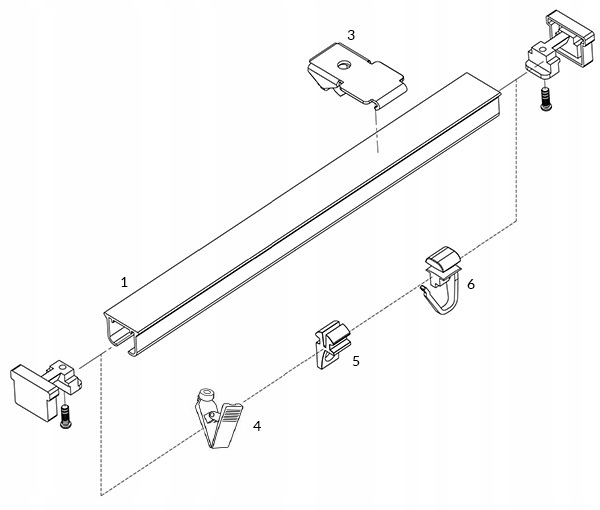 3

1

6

5

4