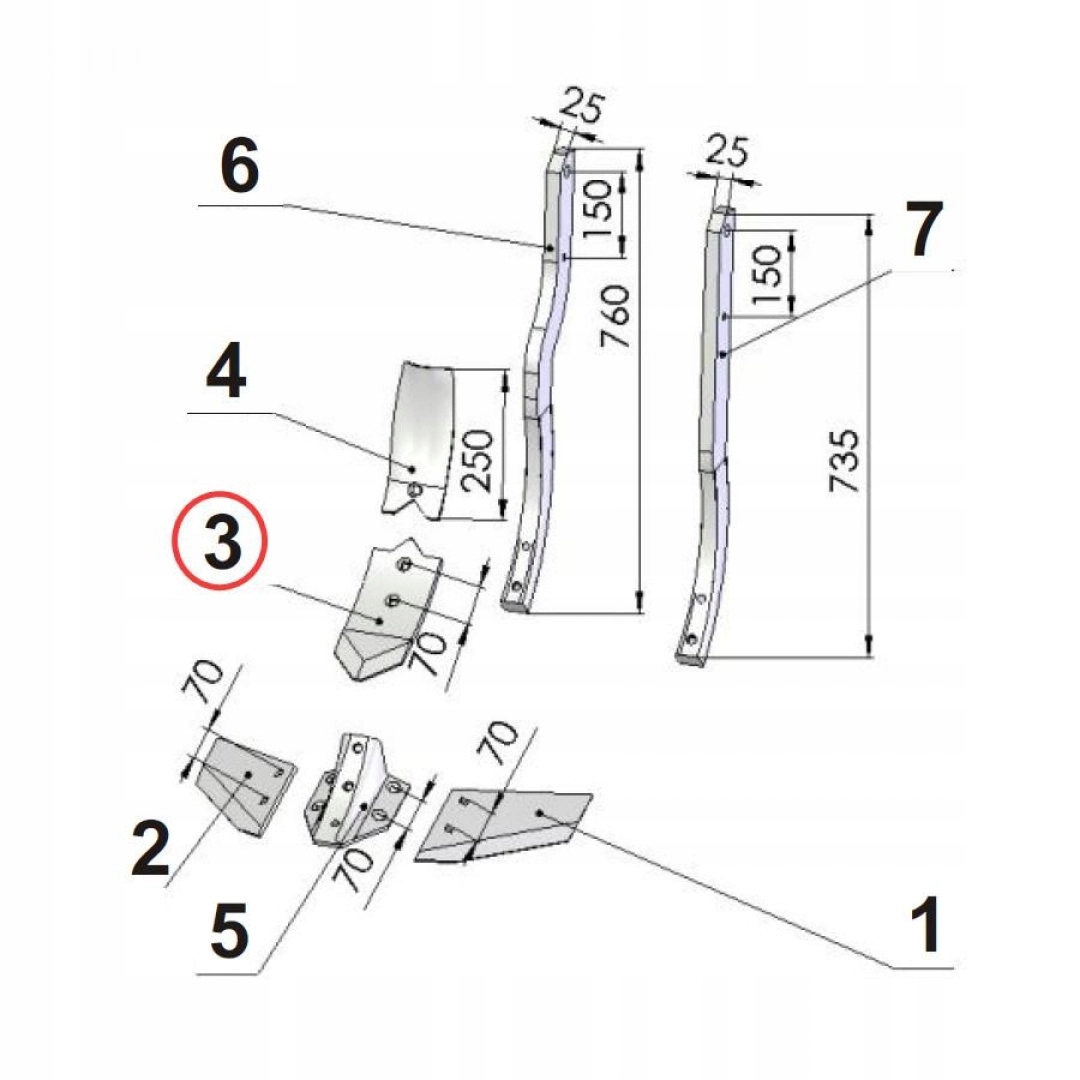 25
6
150
760
25
7
150
735
4
250
3
70
70
70
70
2
5
1