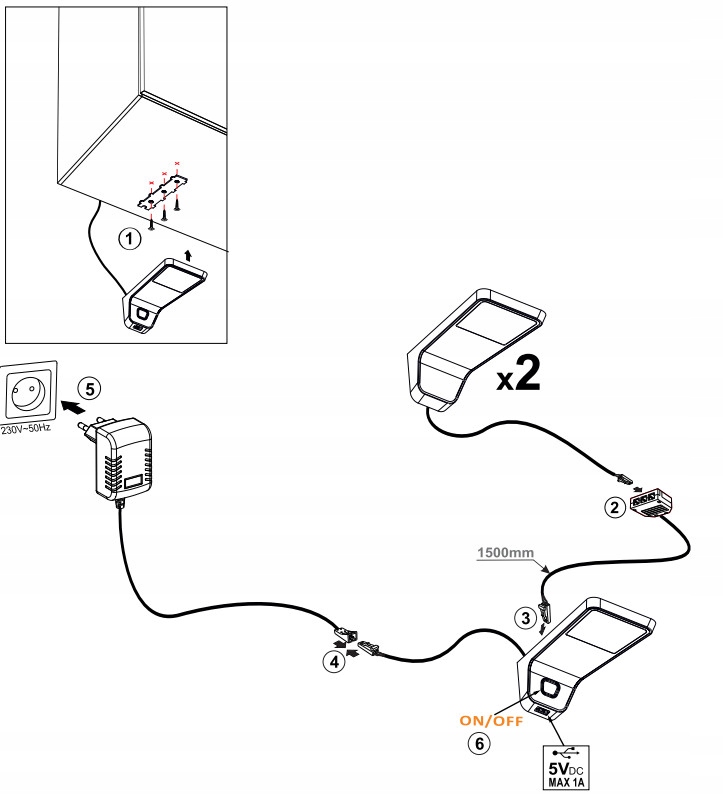 1

5

230V~50Hz

x2

2

1500mm

3

4

ON/OFF

6

5V DC
MAX 1A