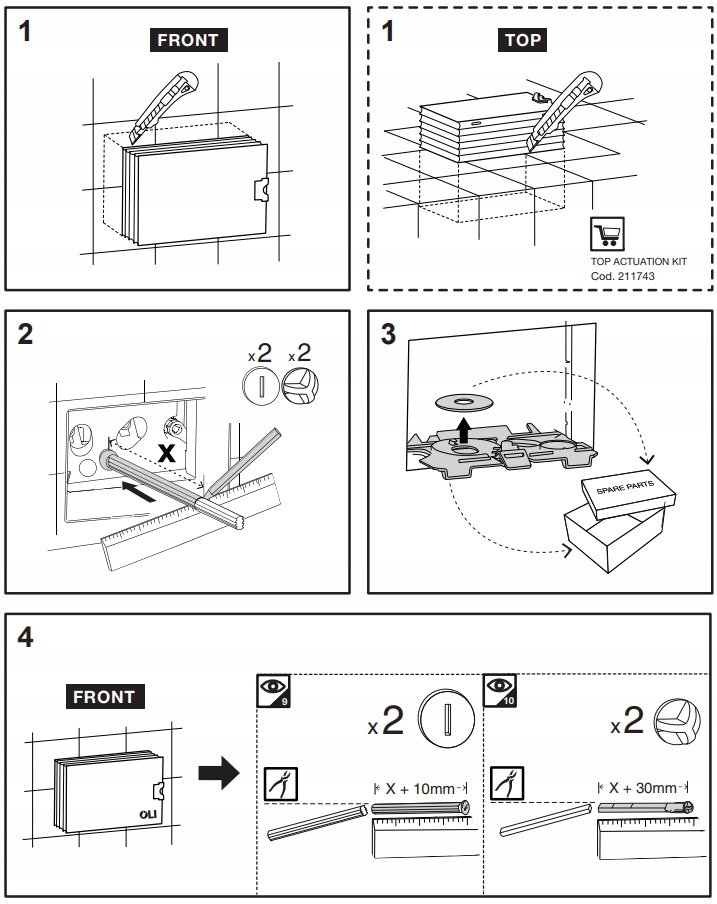 1

FRONT

1

TOP

TOP ACTUATION KIT
Cod. 211743

2

x2 x2

X

3

SPARE PARTS

4

FRONT

OLI

9

x2

X + 10mm

10

x2

X + 30mm