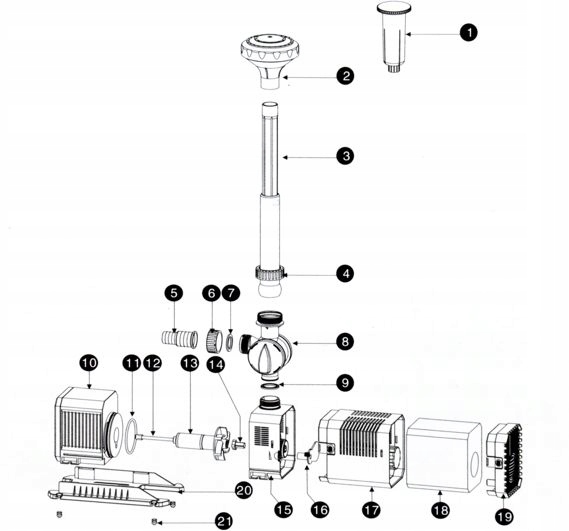 1
2
3
4
5
6
7
8
9
10
11
12
13
14
15
16
17
18
19
20
21