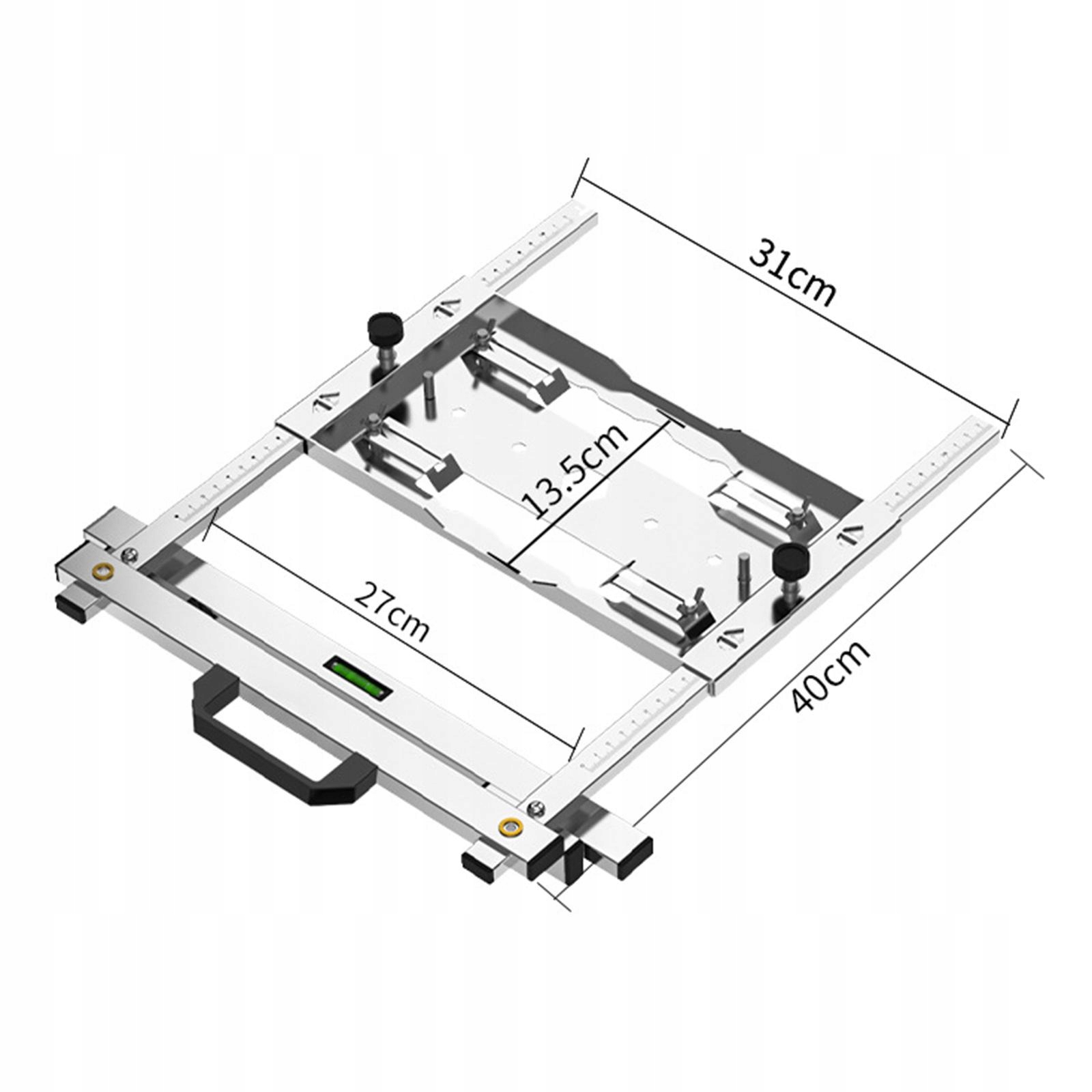 31cm

13.5cm

27cm

40cm