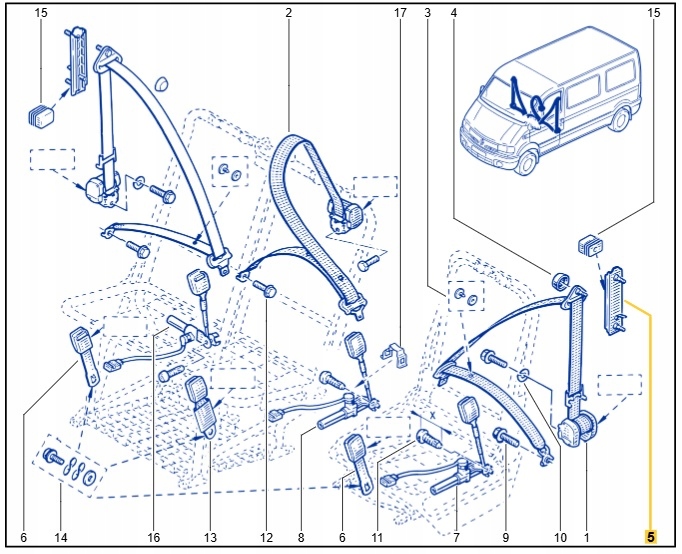 15
2
17
3
4
15
X
6
14
16
13
12
8
6
11
7
9
10
1
5