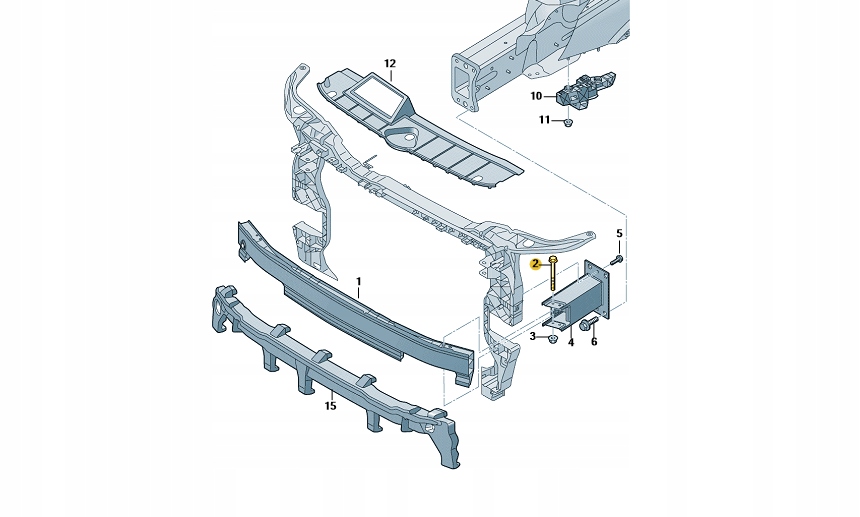 12
10
11
5
2
1
3
4
6
15