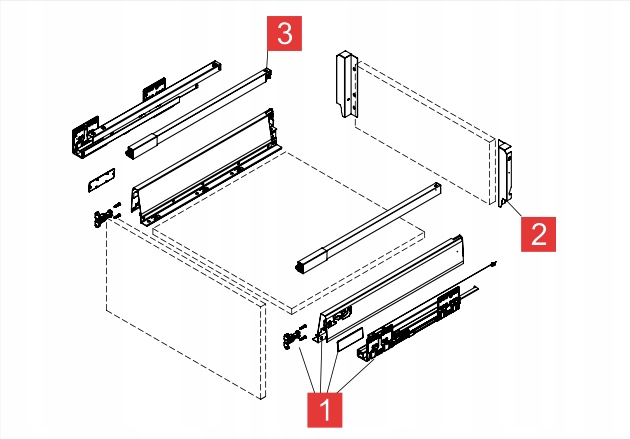 3
2
1