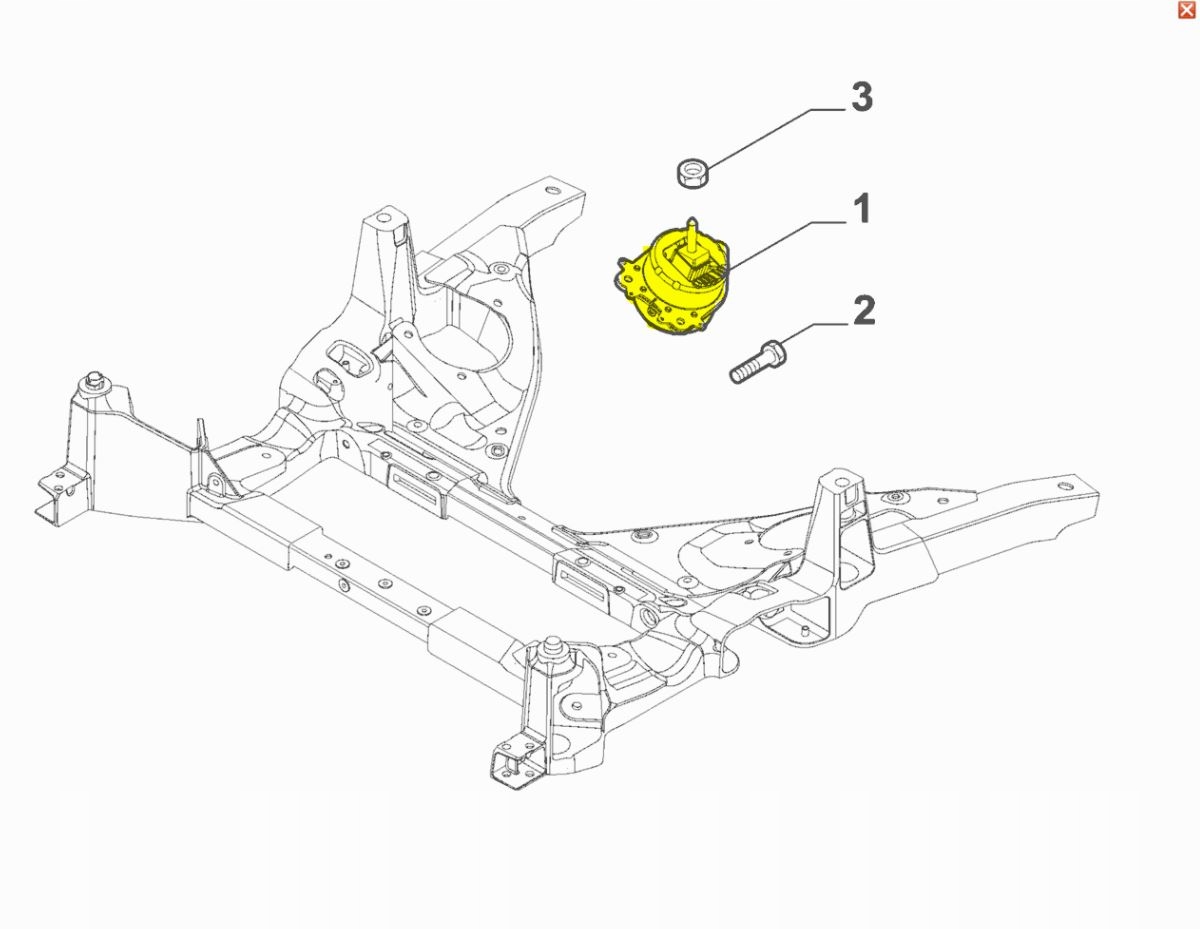 3

1

2