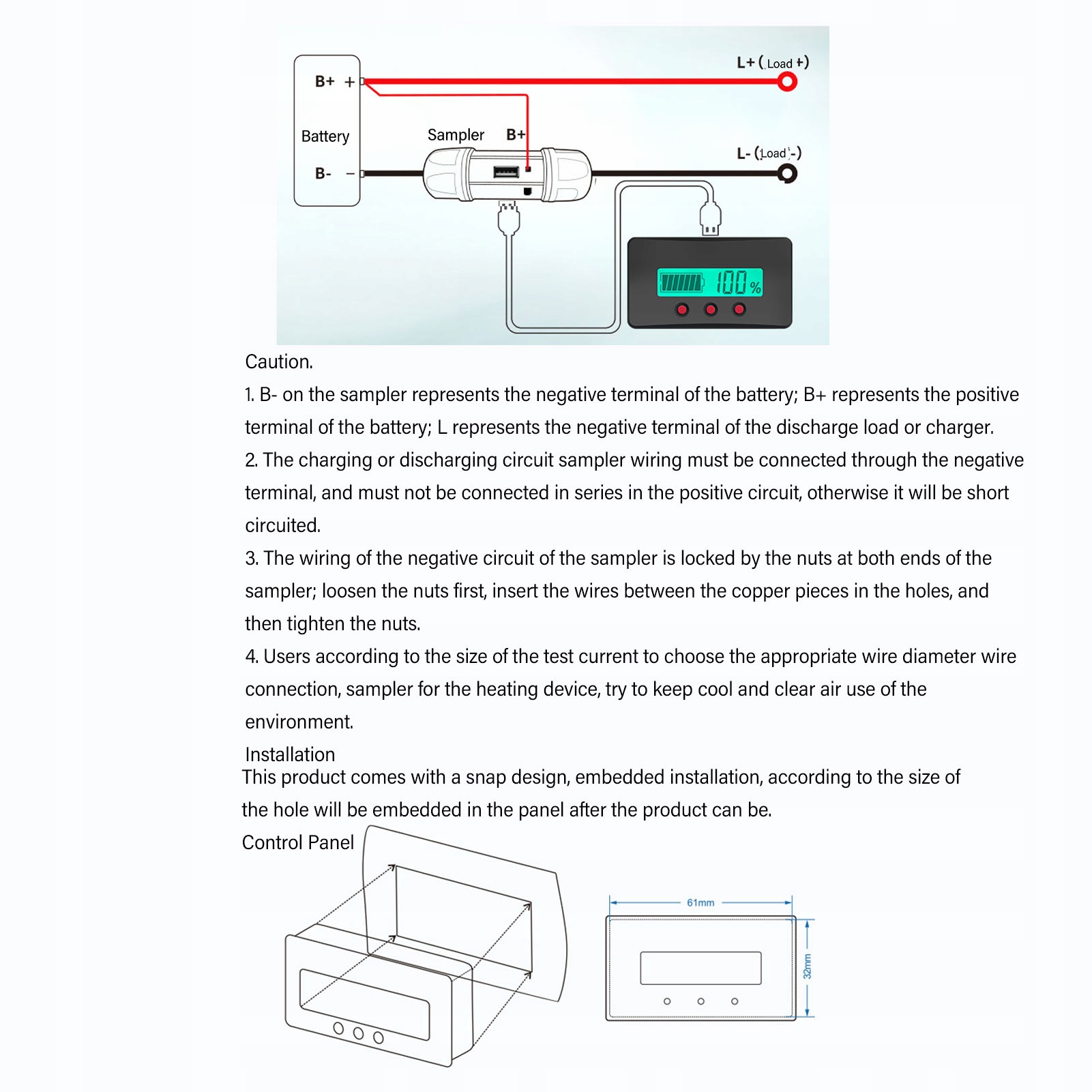 B+ +

Battery

B- −

Sampler B+

L+ (Load +)

L- (Load -)

100 %

Caution.

1. B- on the sampler represents the negative terminal of the battery; B+ represents the positive terminal of the battery; L represents the negative terminal of the discharge load or charger.

2. The charging or discharging circuit sampler wiring must be connected through the negative terminal, and must not be connected in series in the positive circuit, otherwise it will be short circuited.

3. The wiring of the negative circuit of the sampler is locked by the nuts at both ends of the sampler; loosen the nuts first, insert the wires between the copper pieces in the holes, and then tighten the nuts.

4. Users according to the size of the test current to choose the appropriate wire diameter wire connection, sampler for the heating device, try to keep cool and clear air use of the environment.

Installation

This product comes with a snap design, embedded installation, according to the size of the hole will be embedded in the panel after the product can be.

Control Panel

61mm

32mm