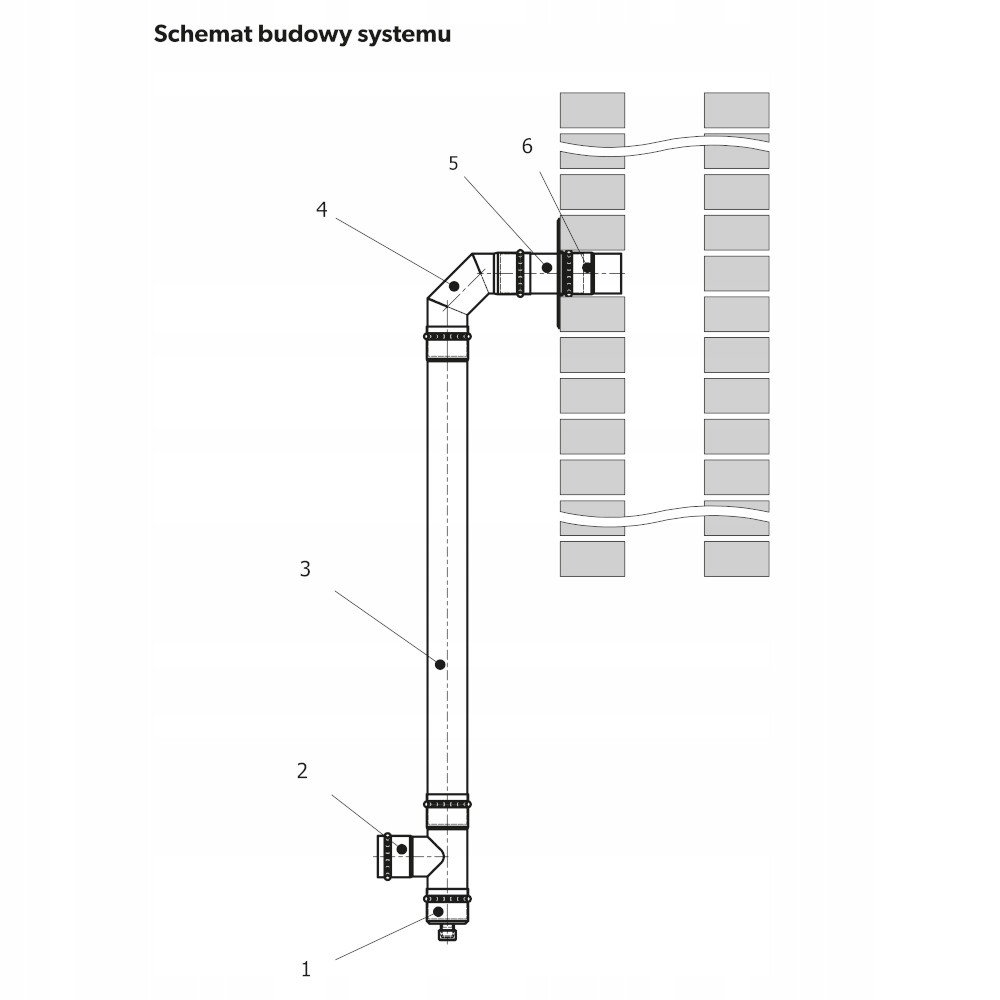 Schemat budowy systemu

6
5
4
3
2
1