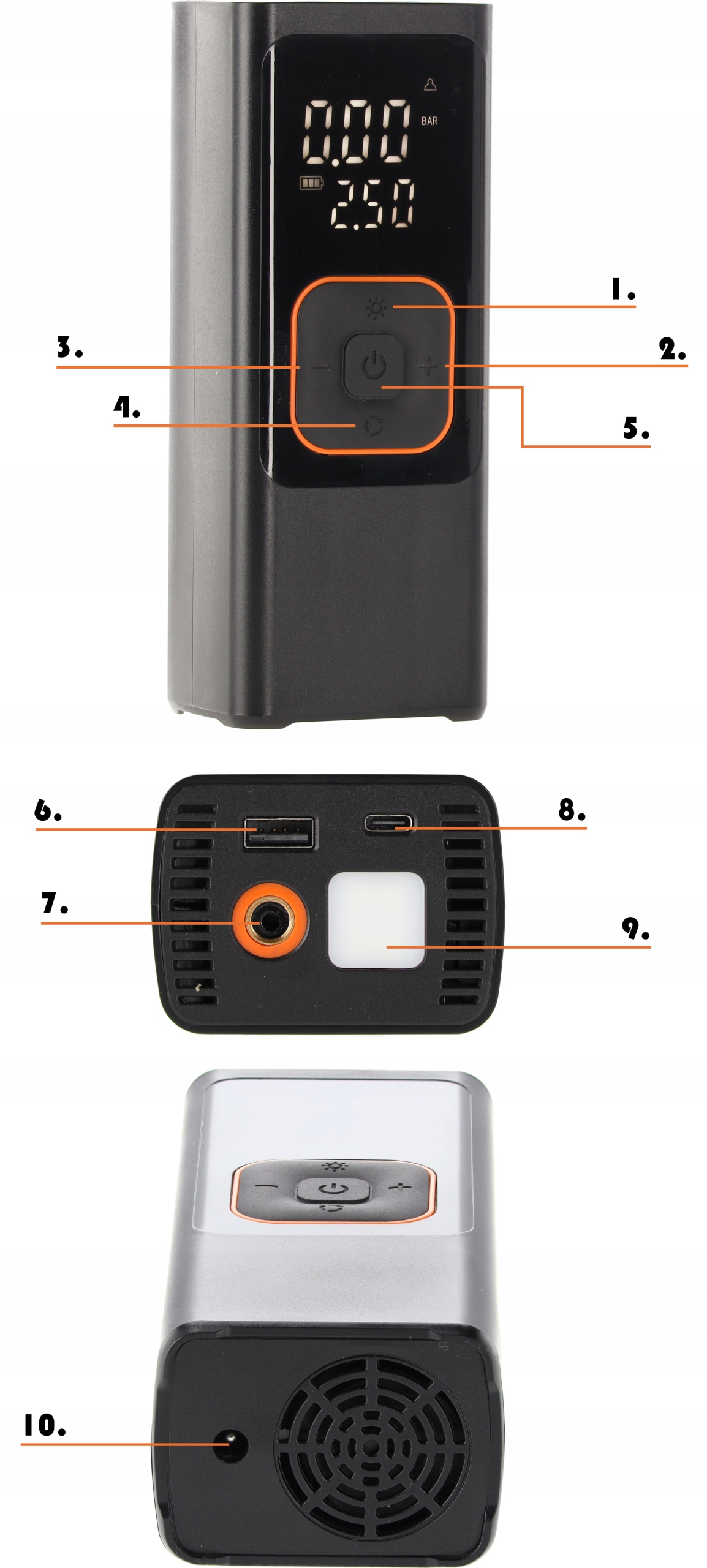 0.00
BAR
2.50
1.
3.
2.
4.
5.
6.
8.
7.
9.
10.