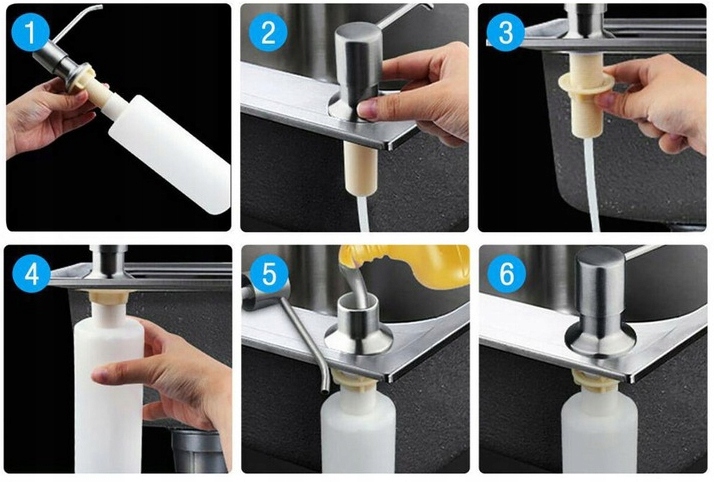 1
2
3
4
5
6