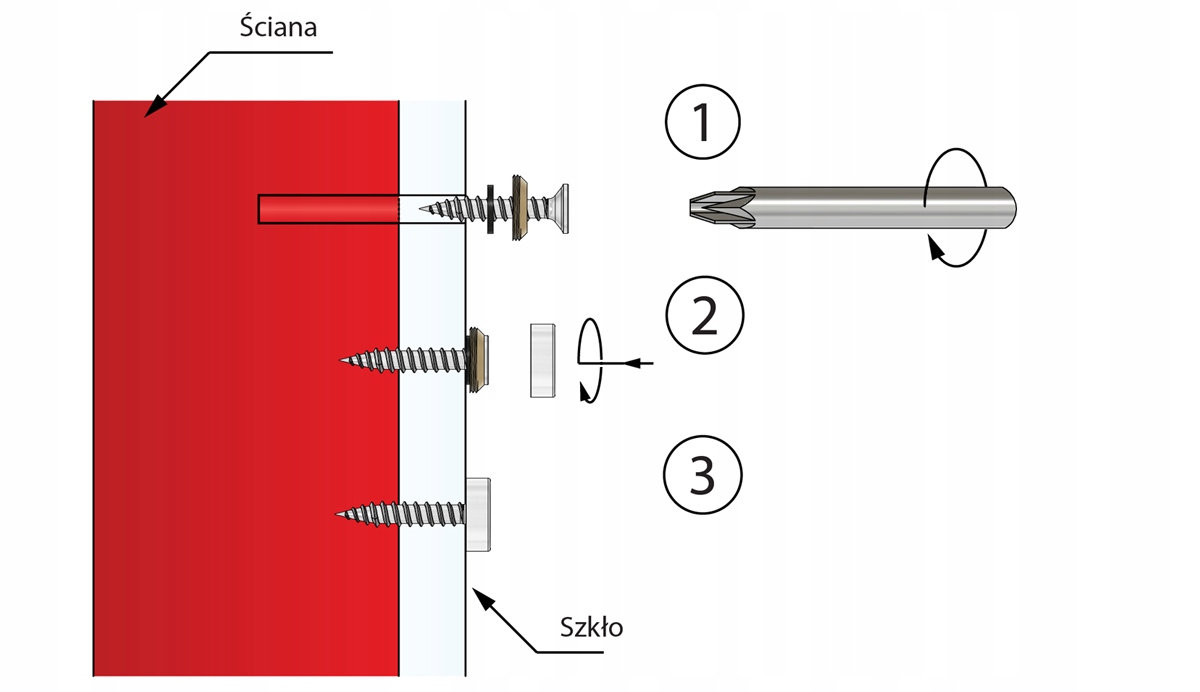 Ściana

1

2

3

Szkło