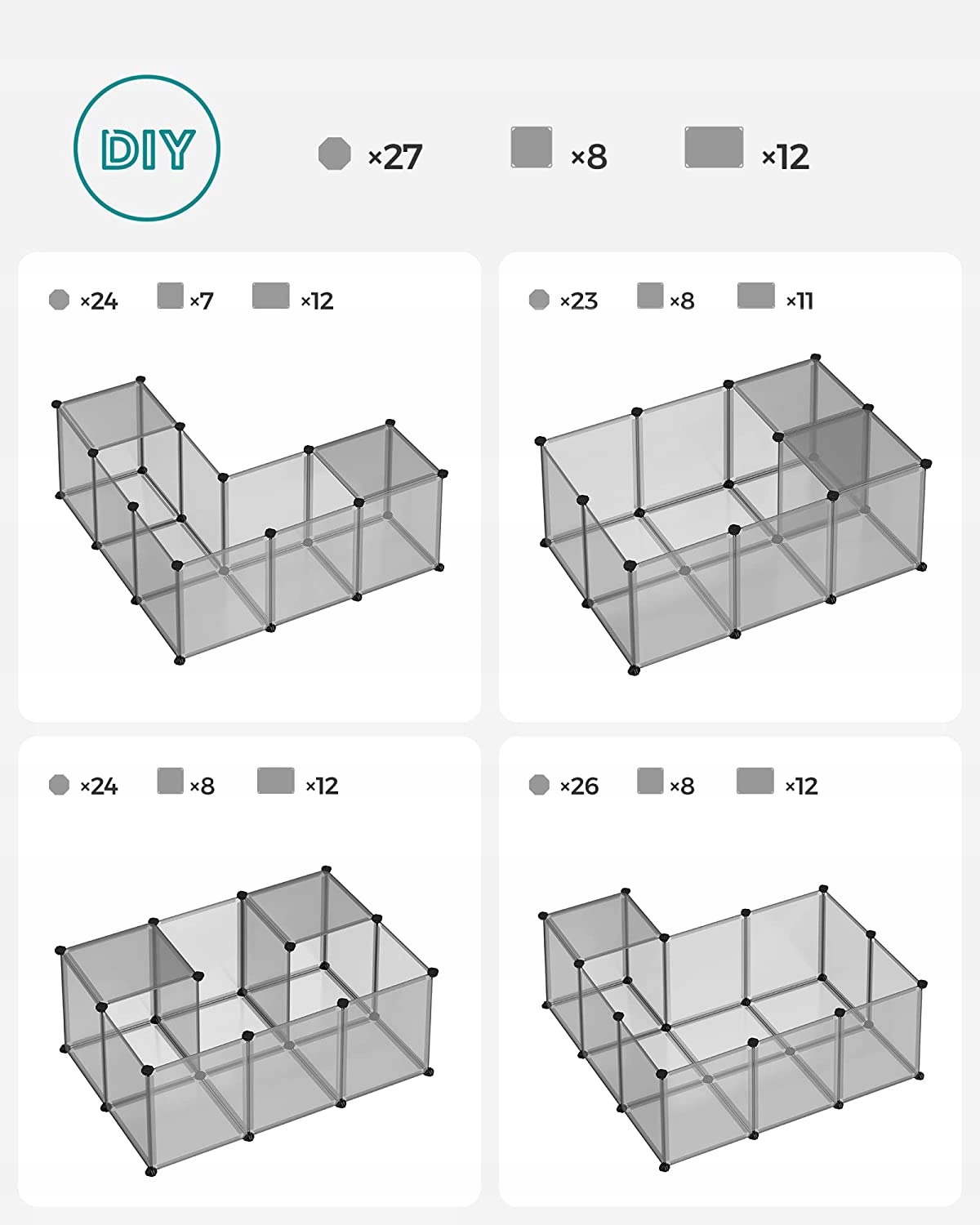 DIY

×27 ×8 ×12

×24 ×7 ×12

×23 ×8 ×11

×24 ×8 ×12

×26 ×8 ×12