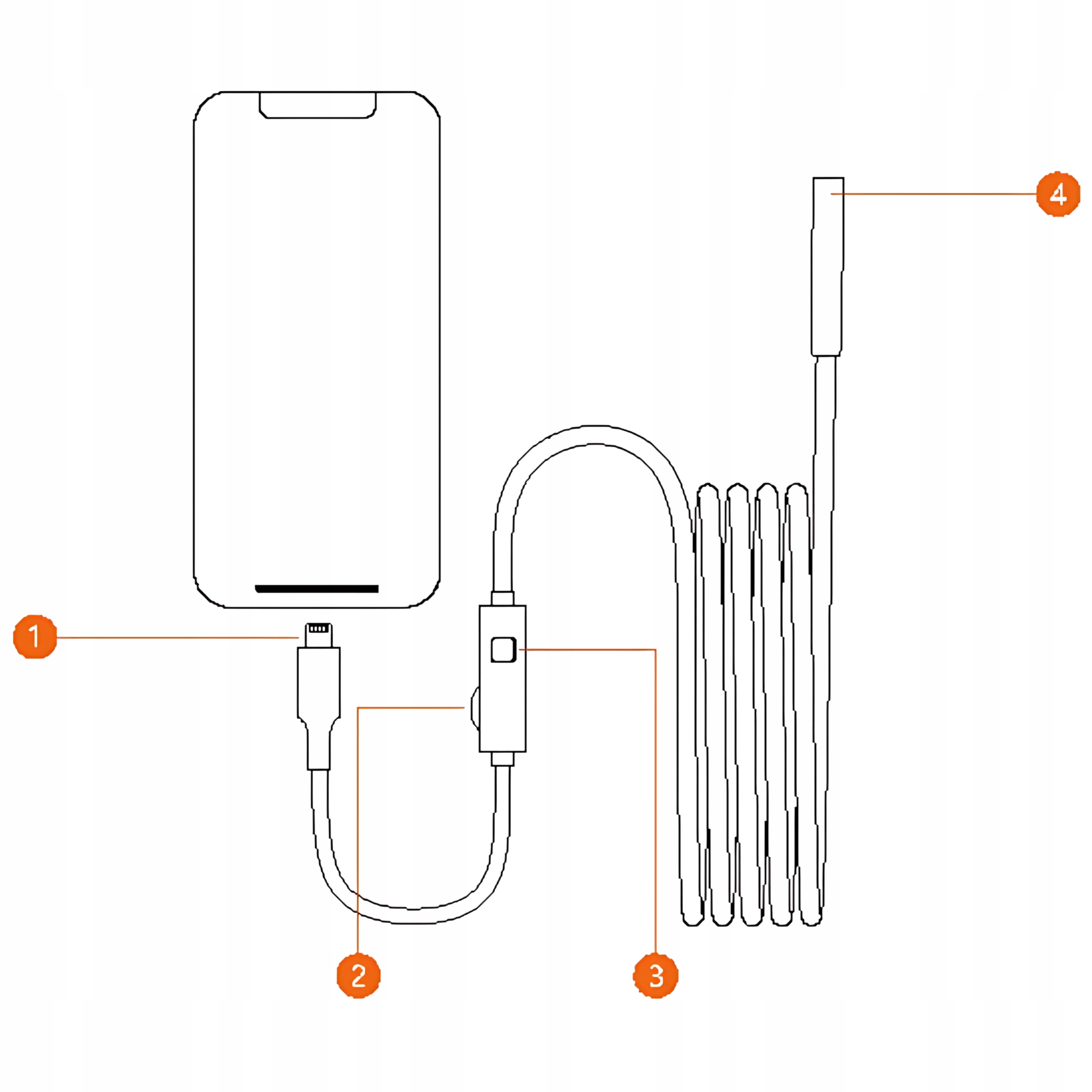 4

1

2

3