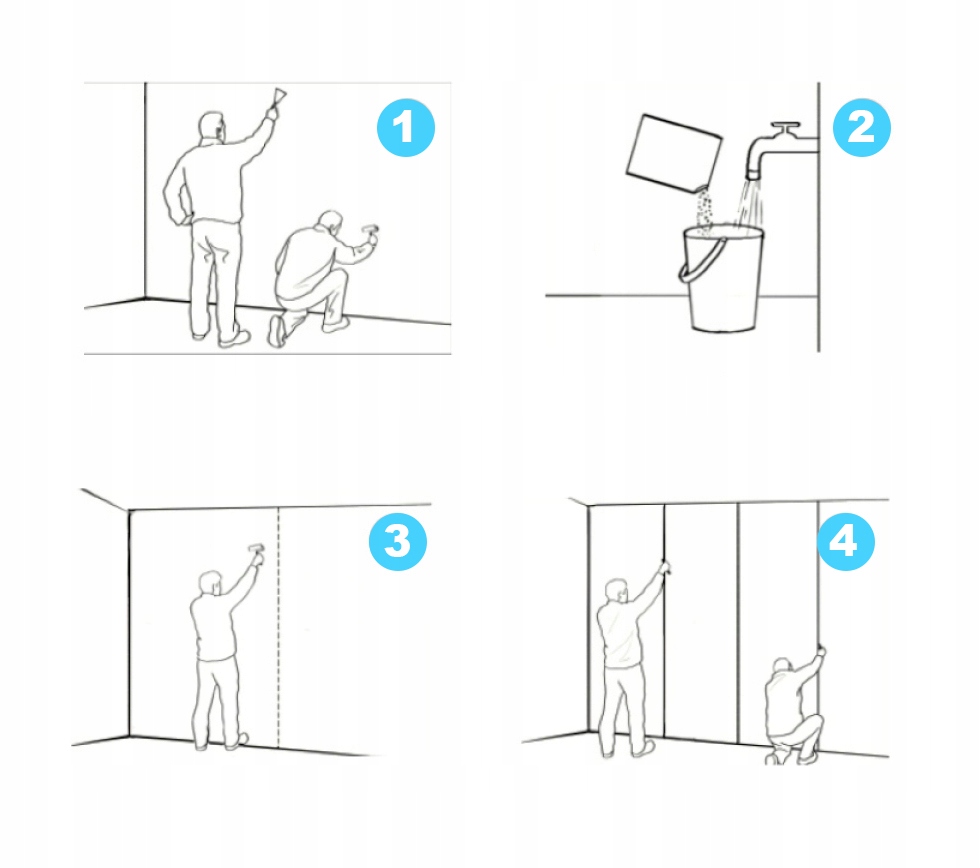 1

2

3

4