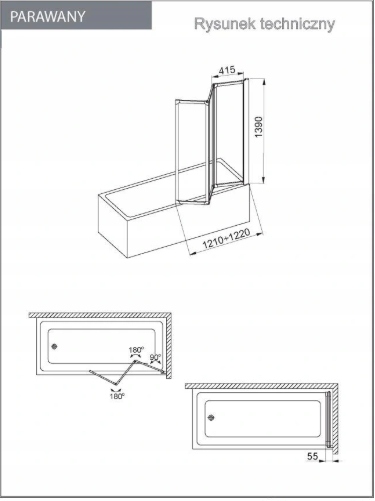 PARAWANY

Rysunek techniczny

415

1390

1210÷1220

180°

90°

180°

55