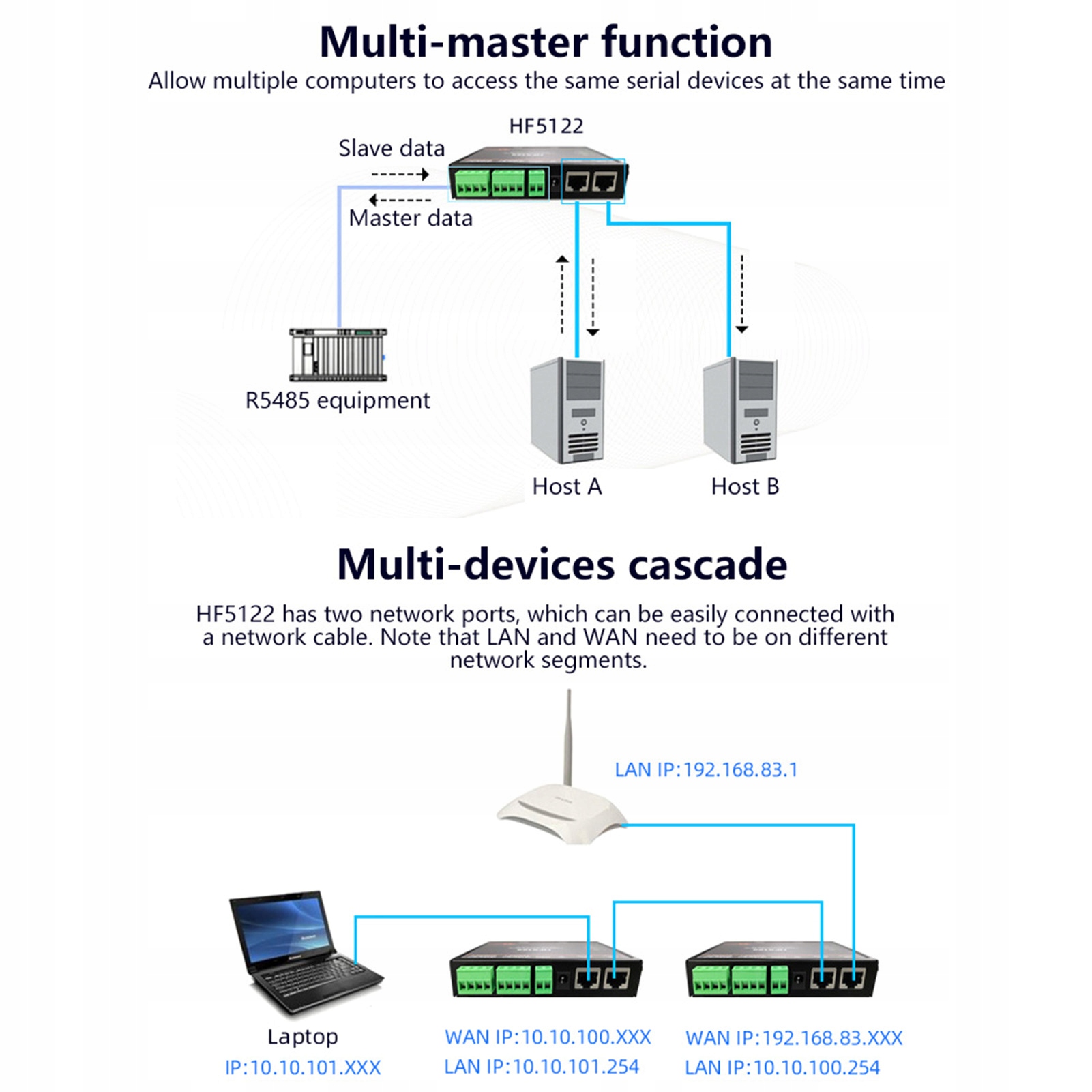 Multi-master function

Allow multiple computers to access the same serial devices at the same time

HF5122

Slave data

Master data

R5485 equipment

Host A

Host B

Multi-devices cascade

HF5122 has two network ports, which can be easily connected with a network cable. Note that LAN and WAN need to be on different network segments.

LAN IP:192.168.83.1

Laptop
IP:10.10.101.XXX

WAN IP:10.10.100.XXX
LAN IP:10.10.101.254

WAN IP:192.168.83.XXX
LAN IP:10.10.100.254