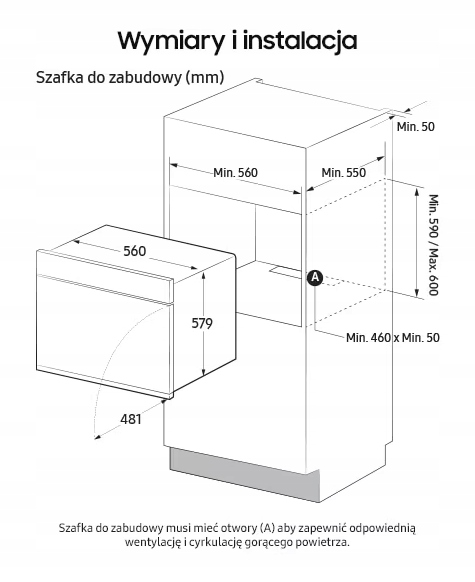 Wymiary i instalacja

Szafka do zabudowy (mm)

Min. 50

Min. 560

Min. 550

Min. 590 / Max. 600

560

A

579

Min. 460 x Min. 50

481

Szafka do zabudowy musi mieć otwory (A) aby zapewnić odpowiednią wentylację i cyrkulację gorącego powietrza.