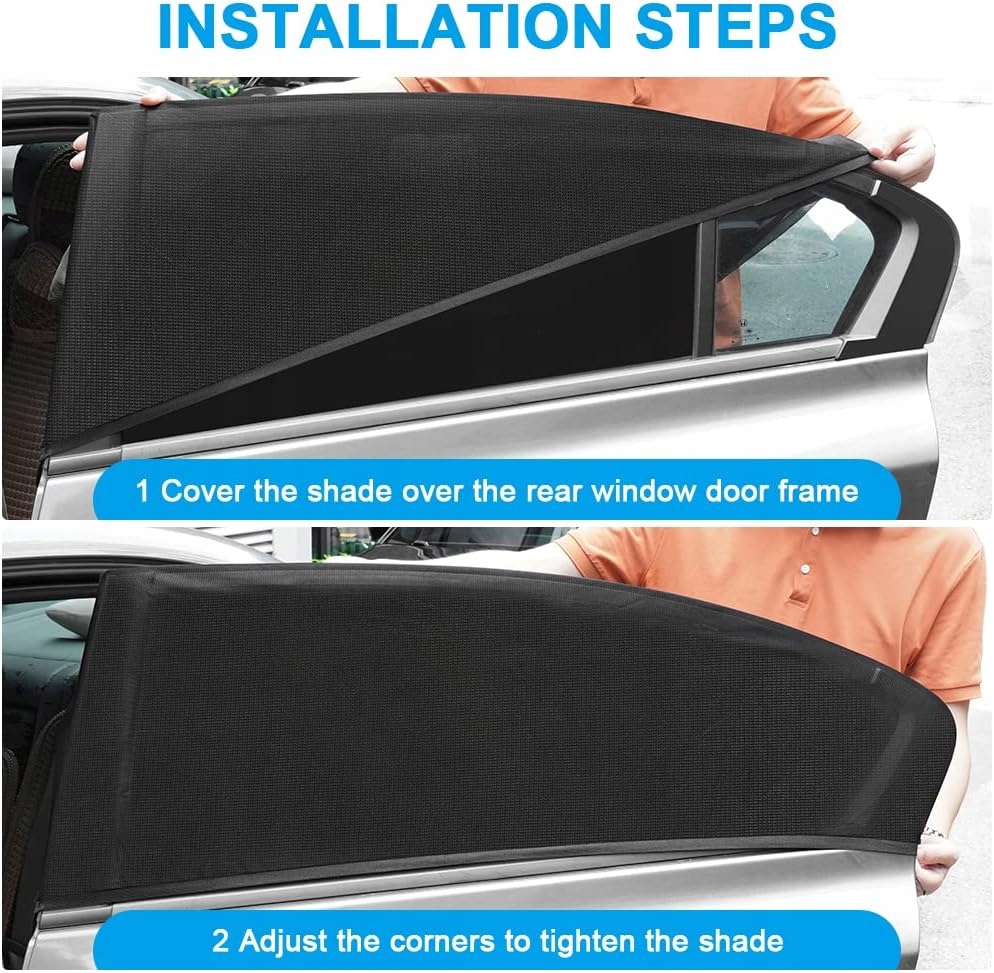 INSTALLATION STEPS

1 Cover the shade over the rear window door frame

2 Adjust the corners to tighten the shade