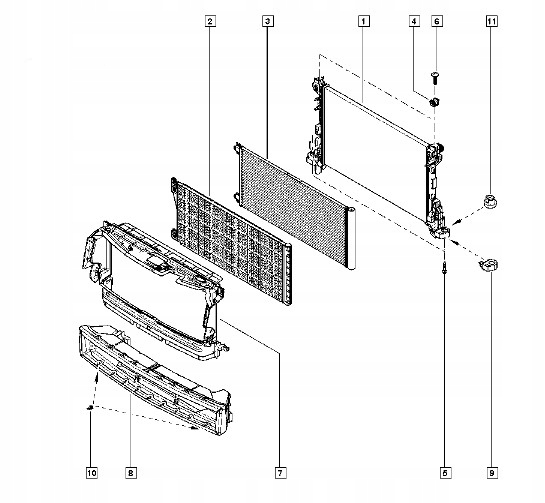 2
3
1
4
6
11
10
8
7
5
9