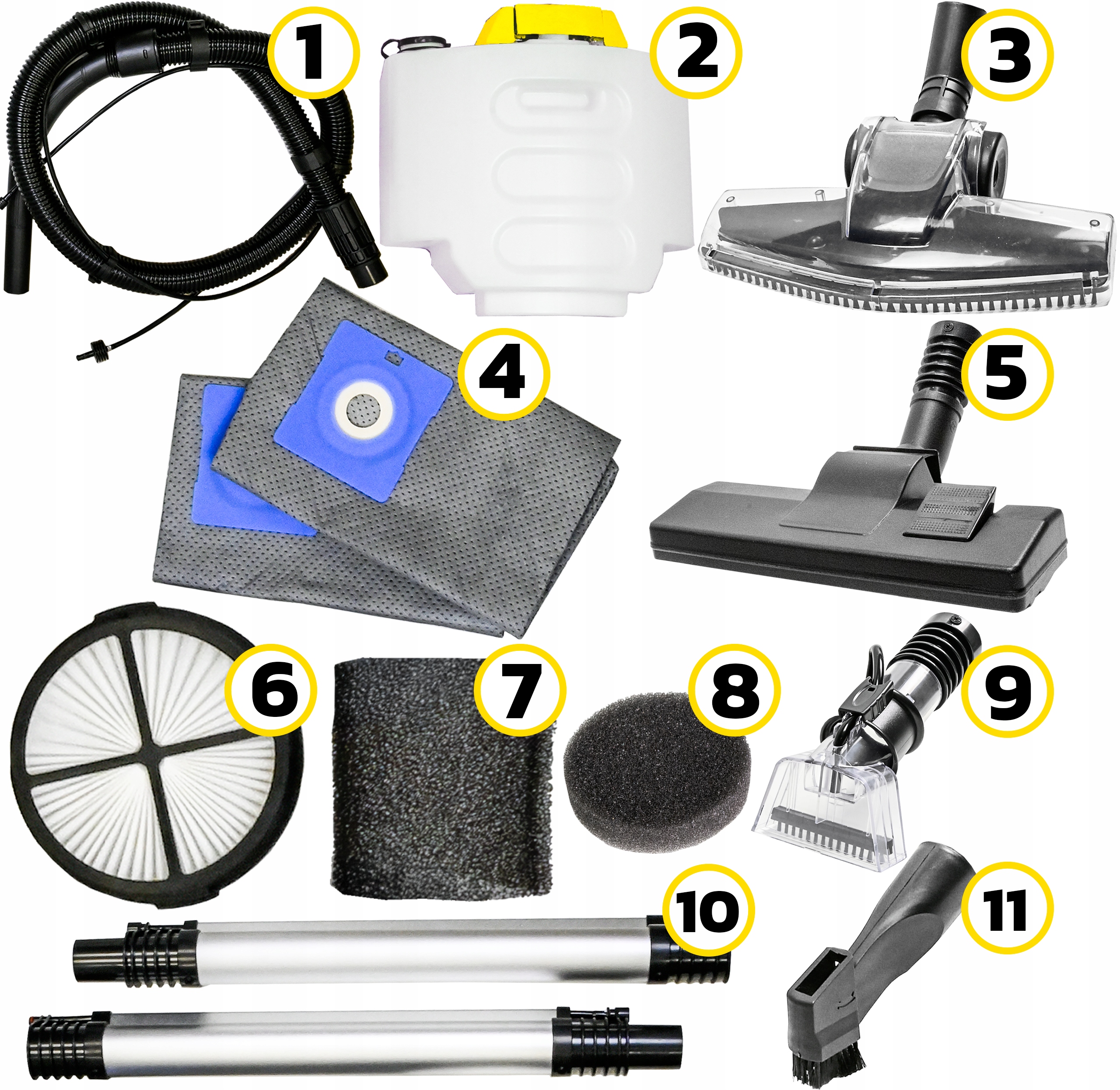 1
2
3
4
5
6
7
8
9
10
11