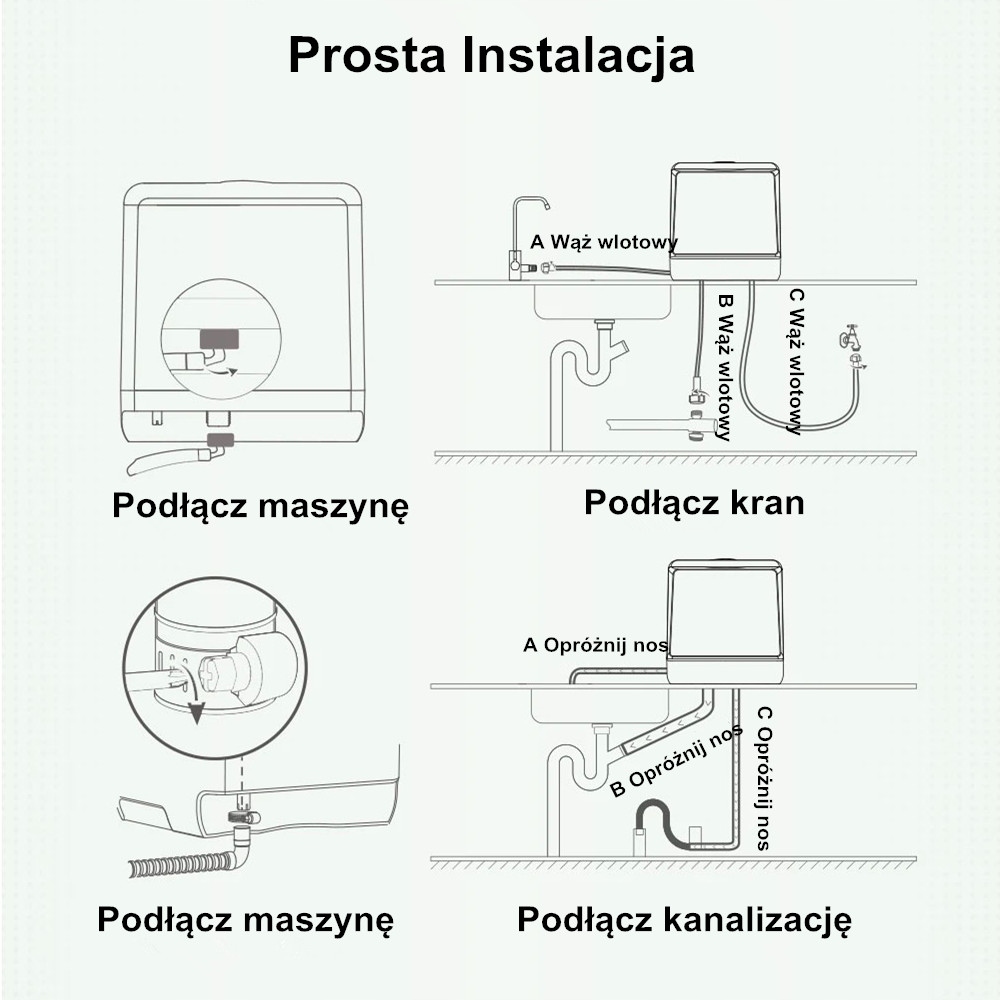 Prosta Instalacja

A Wąż wlotowy

B Wąż wlotowy

C Wąż wlotowy

Podłącz maszynę

Podłącz kran

A Opróżnij nos

B Opróżnij nos

C Opróżnij nos

Podłącz maszynę

Podłącz kanalizację