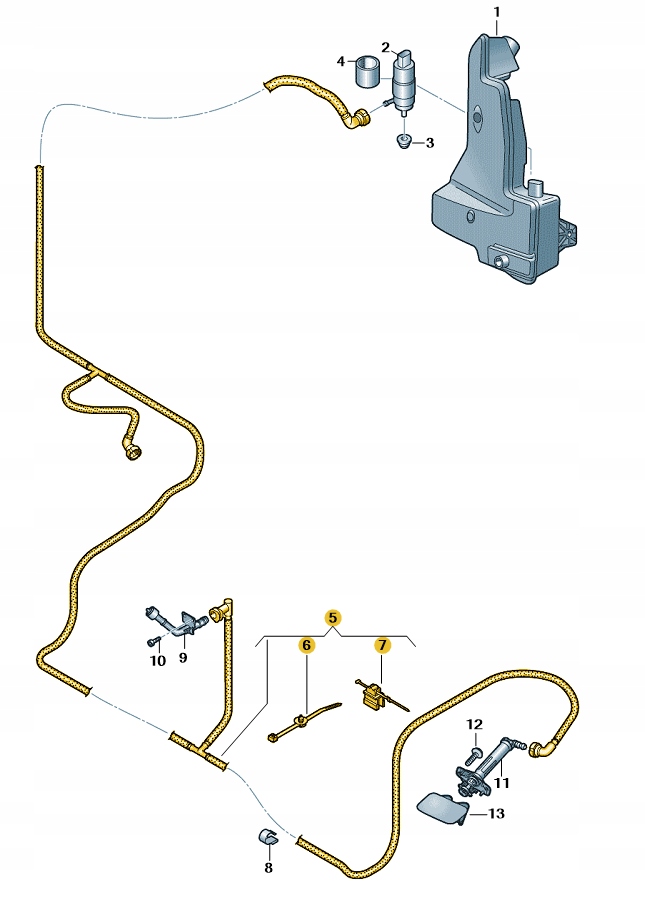 1
2
4
3
5
6
7
10
9
12
11
13
8