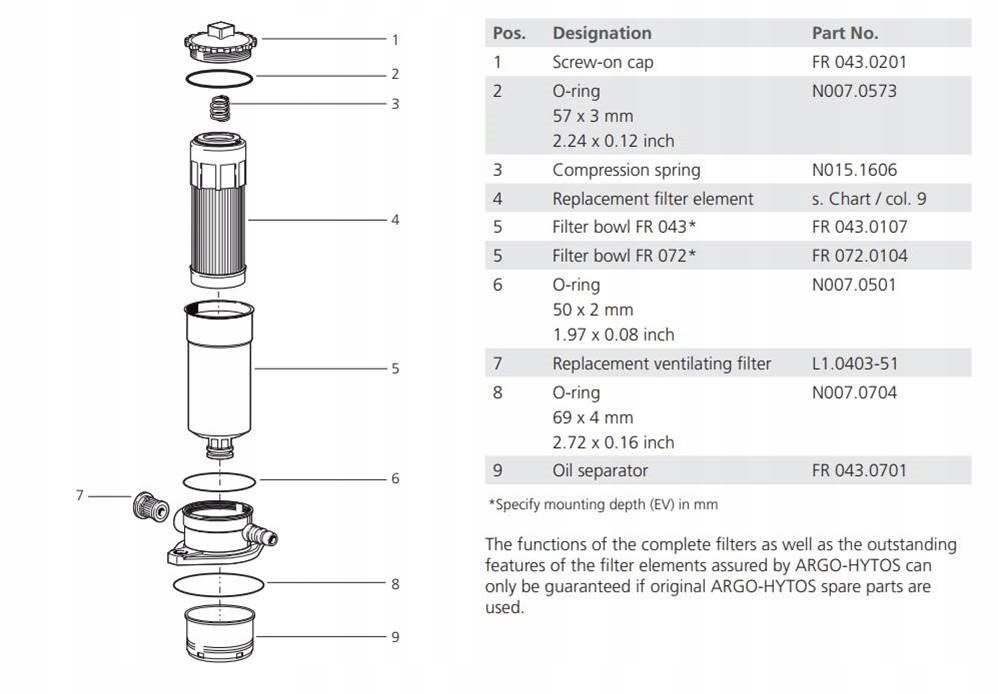 1
2
3
4
5
6
7
8
9

| Pos. | Designation | Part No. |
|---|---|---|
| 1 | Screw-on cap | FR 043.0201 |
| 2 | O-ring 57 x 3 mm 2.24 x 0.12 inch | N007.0573 |
| 3 | Compression spring | N015.1606 |
| 4 | Replacement filter element | s. Chart / col. 9 |
| 5 | Filter bowl FR 043* | FR 043.0107 |
| 5 | Filter bowl FR 072* | FR 072.0104 |
| 6 | O-ring 50 x 2 mm 1.97 x 0.08 inch | N007.0501 |
| 7 | Replacement ventilating filter | L1.0403-51 |
| 8 | O-ring 69 x 4 mm 2.72 x 0.16 inch | N007.0704 |
| 9 | Oil separator | FR 043.0701 |

*Specify mounting depth (EV) in mm

The functions of the complete filters as well as the outstanding features of the filter elements assured by ARGO-HYTOS can only be guaranteed if original ARGO-HYTOS spare parts are used.