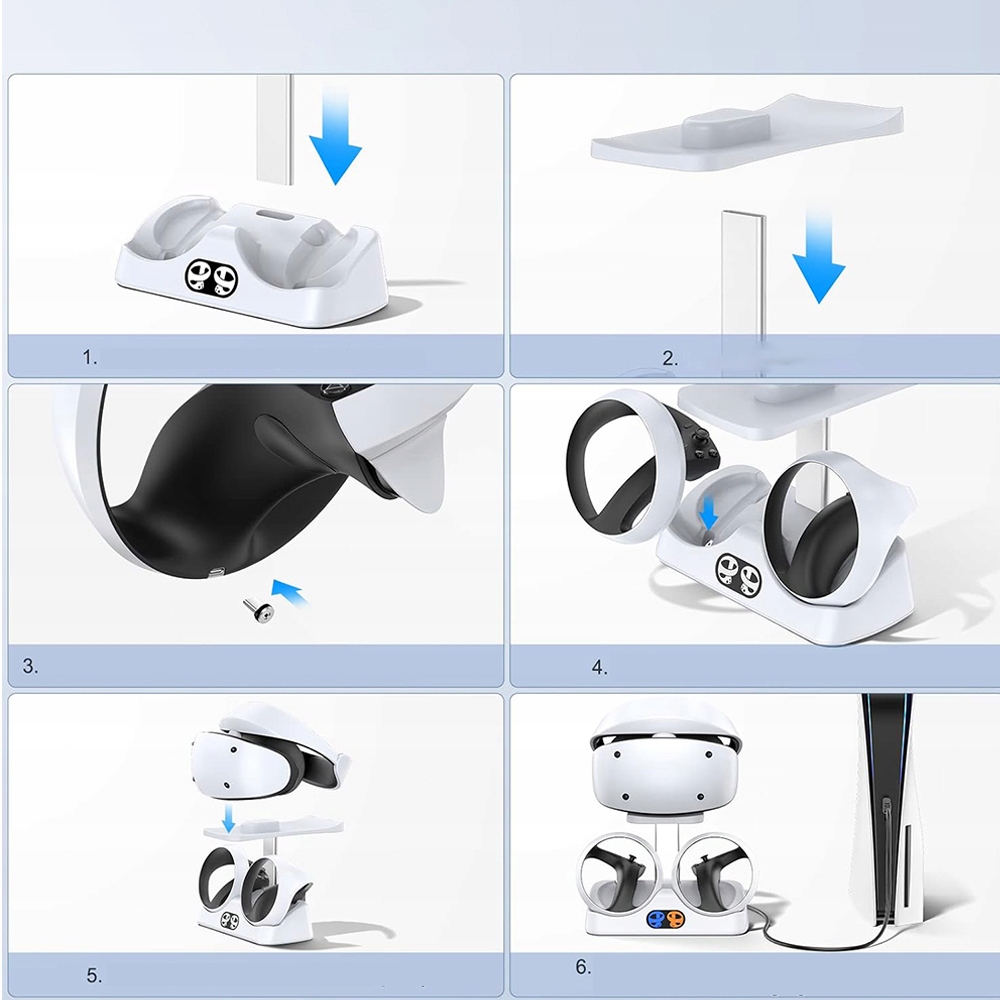 1.

2.

3.

4.

5.

6.