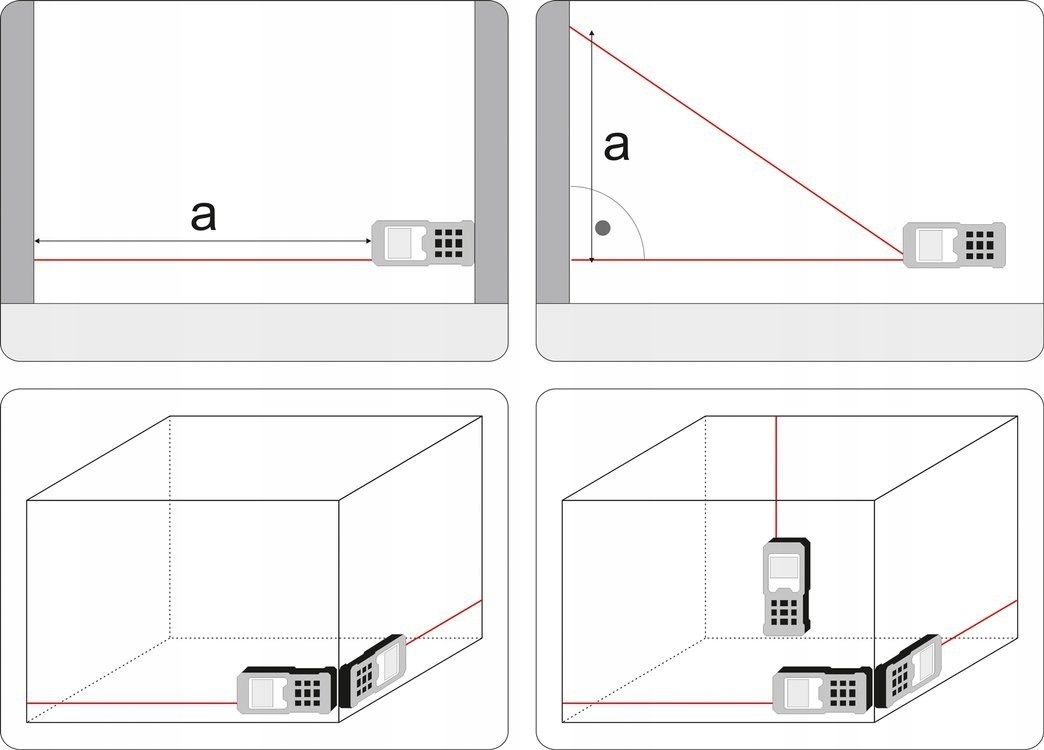 a

a