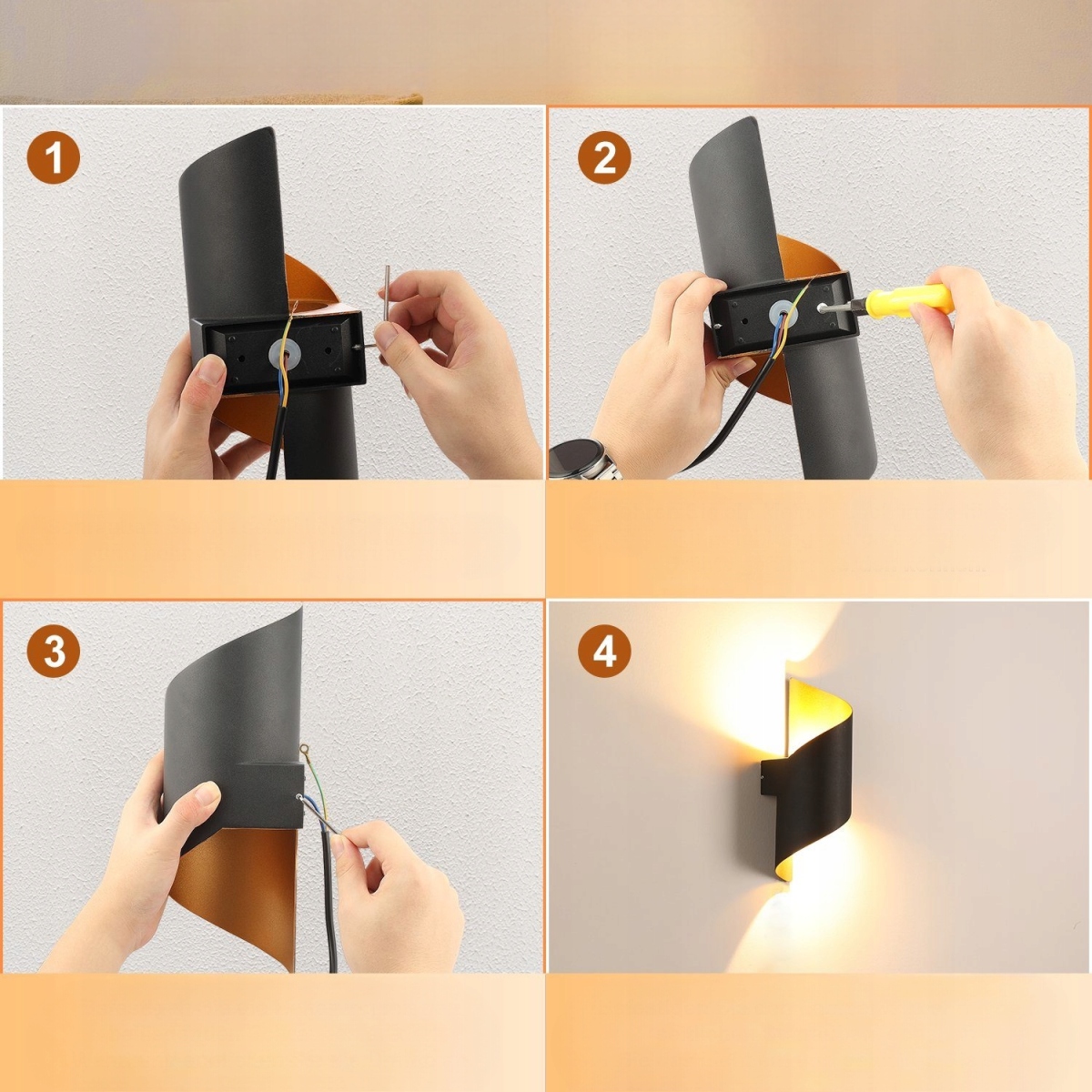 1

2

3

4