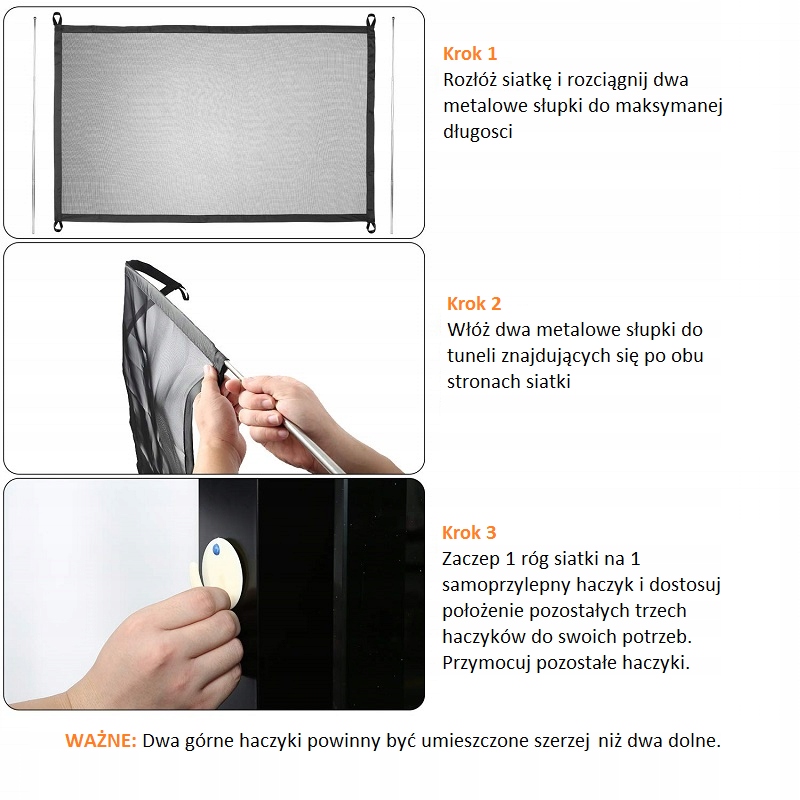 Krok 1
Rozłóż siatkę i rozciągnij dwa metalowe słupki do maksymanej długosci

Krok 2
Włóż dwa metalowe słupki do tuneli znajdujących się po obu stronach siatki

Krok 3
Zaczep 1 róg siatki na 1 samoprzylepny haczyk i dostosuj położenie pozostałych trzech haczyków do swoich potrzeb. Przymocuj pozostałe haczyki.

WAŻNE: Dwa górne haczyki powinny być umieszczone szerzej niż dwa dolne.