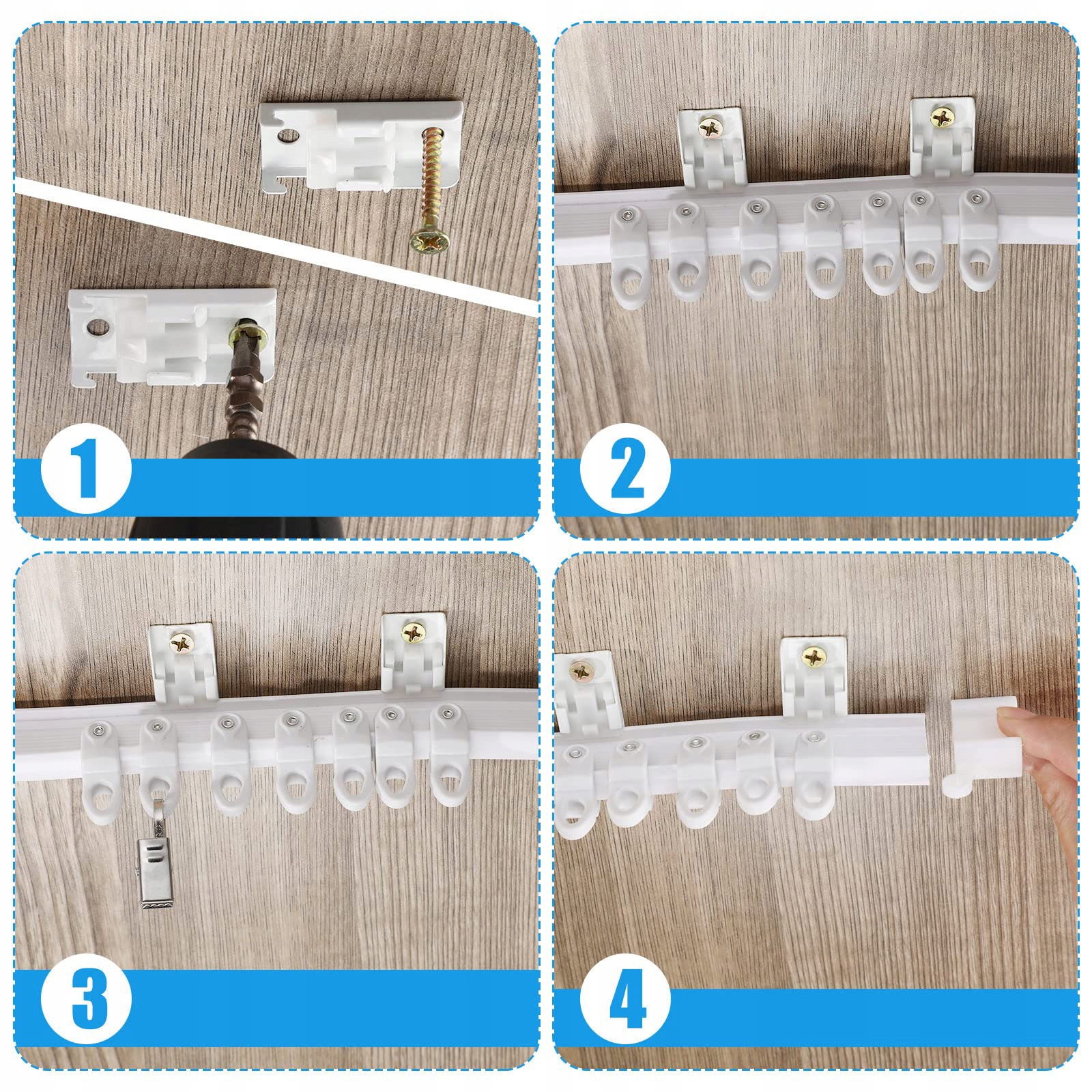 1

2

3

4