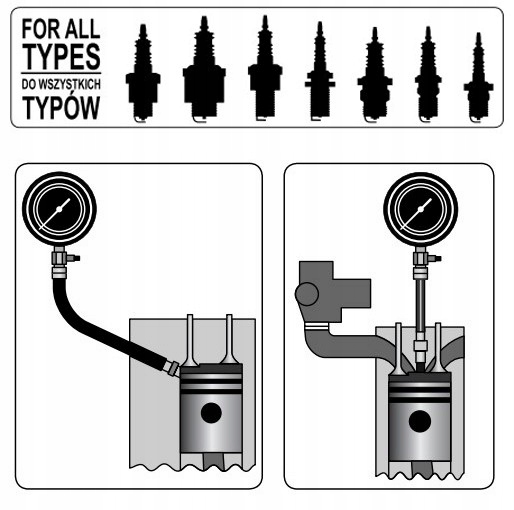 FOR ALL TYPES
DO WSZYSTKICH TYPÓW