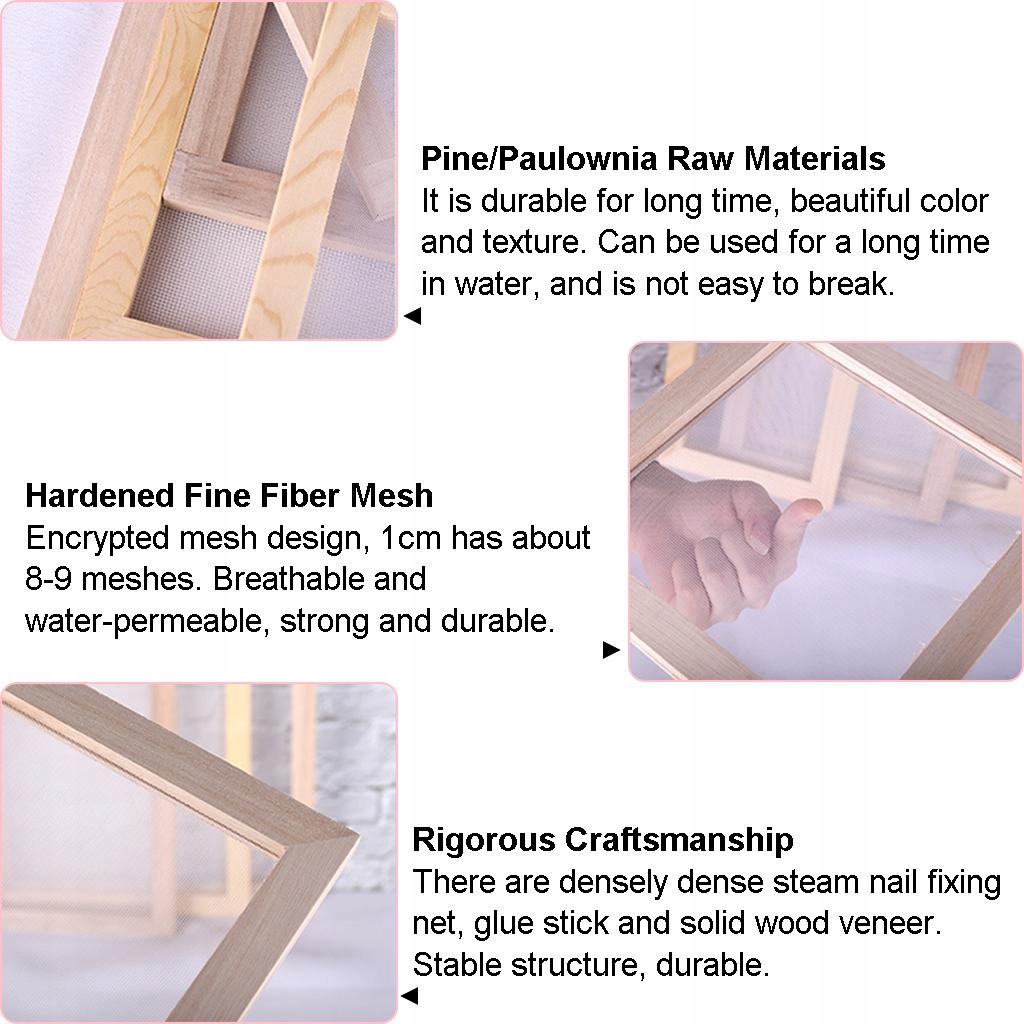 Pine/Paulownia Raw Materials
It is durable for long time, beautiful color and texture. Can be used for a long time in water, and is not easy to break.

Hardened Fine Fiber Mesh
Encrypted mesh design, 1cm has about 8-9 meshes. Breathable and water-permeable, strong and durable.

Rigorous Craftsmanship
There are densely dense steam nail fixing net, glue stick and solid wood veneer. Stable structure, durable.