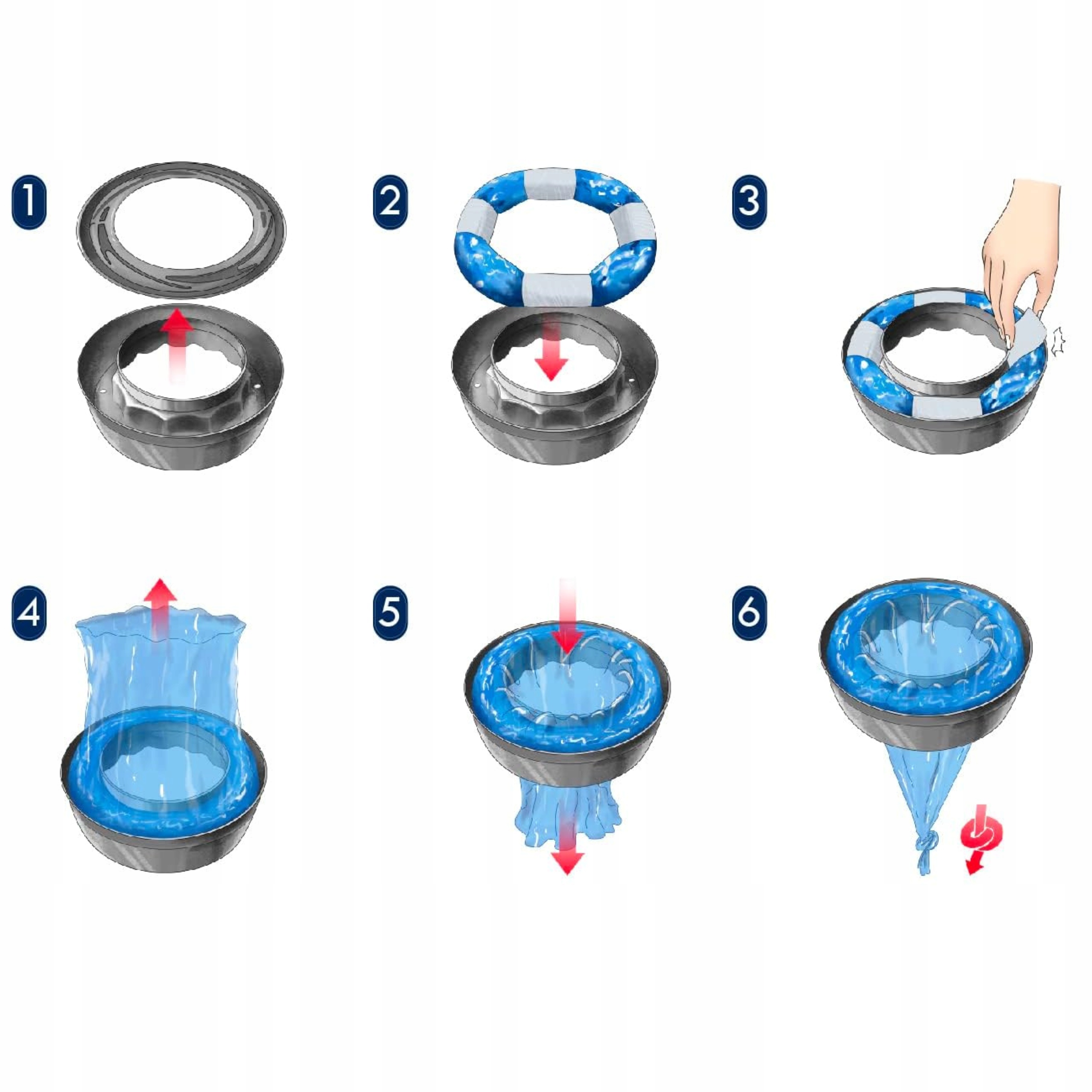 1

2

3

4

5

6