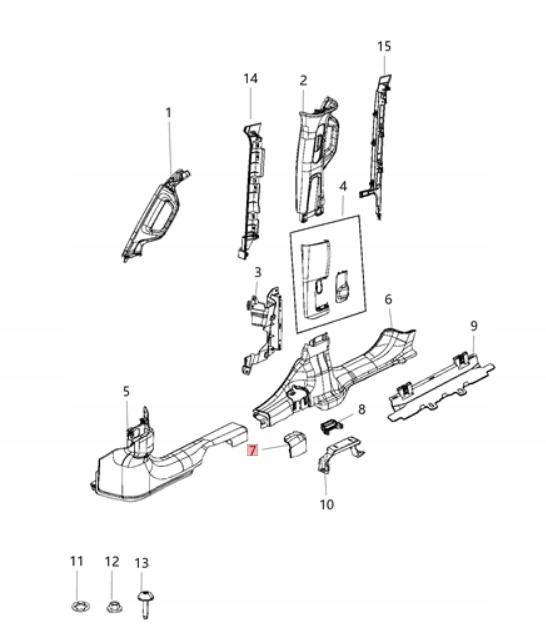 15
14
2
1
4
3
6
9
5
8
7
10
11
12
13