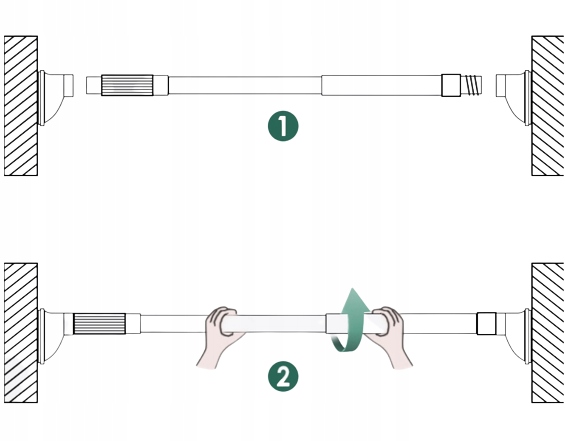 1

2