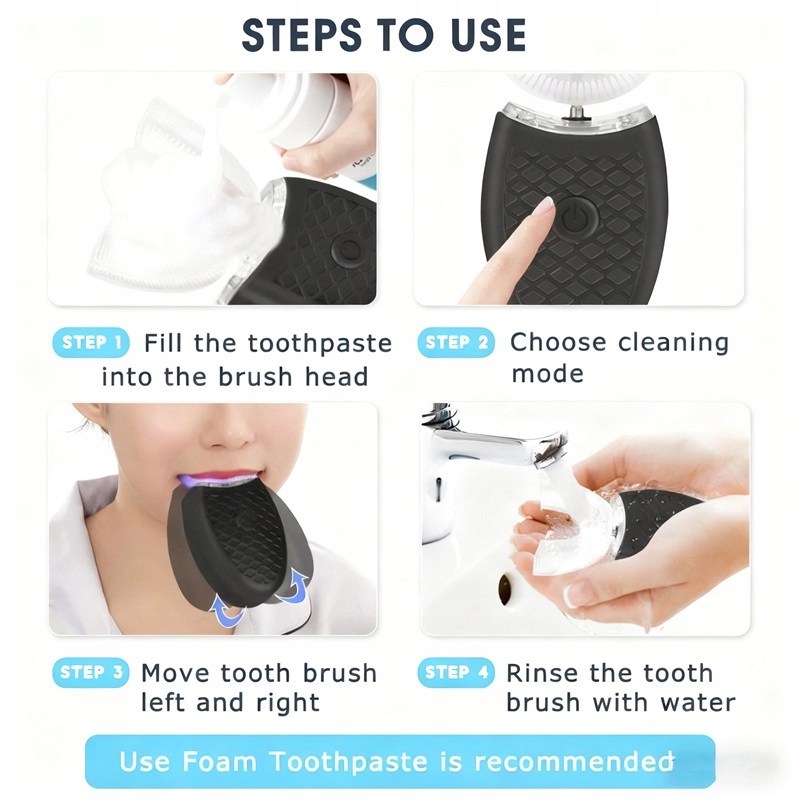 STEPS TO USE

STEP 1 Fill the toothpaste into the brush head

STEP 2 Choose cleaning mode

STEP 3 Move tooth brush left and right

STEP 4 Rinse the tooth brush with water

Use Foam Toothpaste is recommended