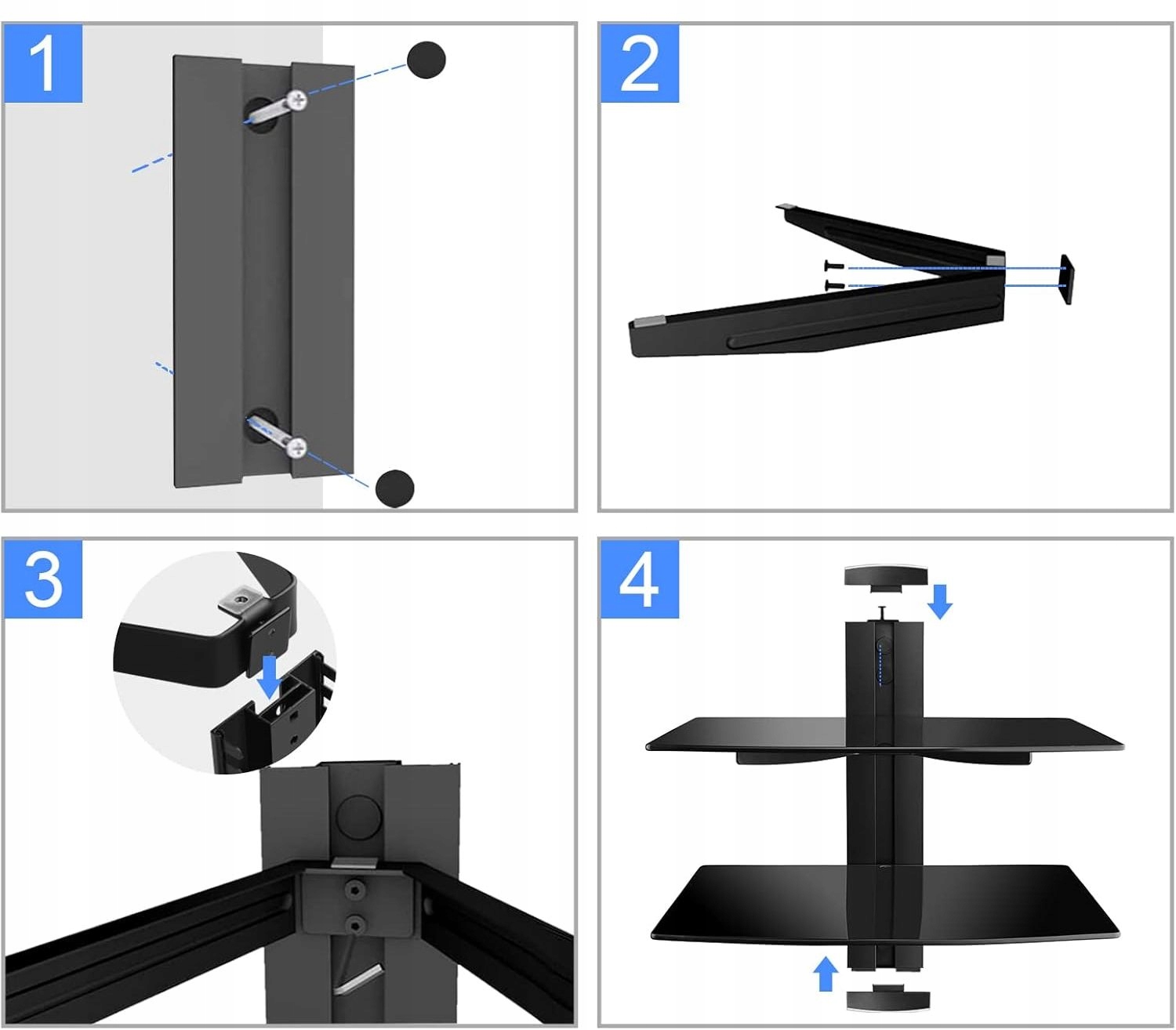 1

2

3

4