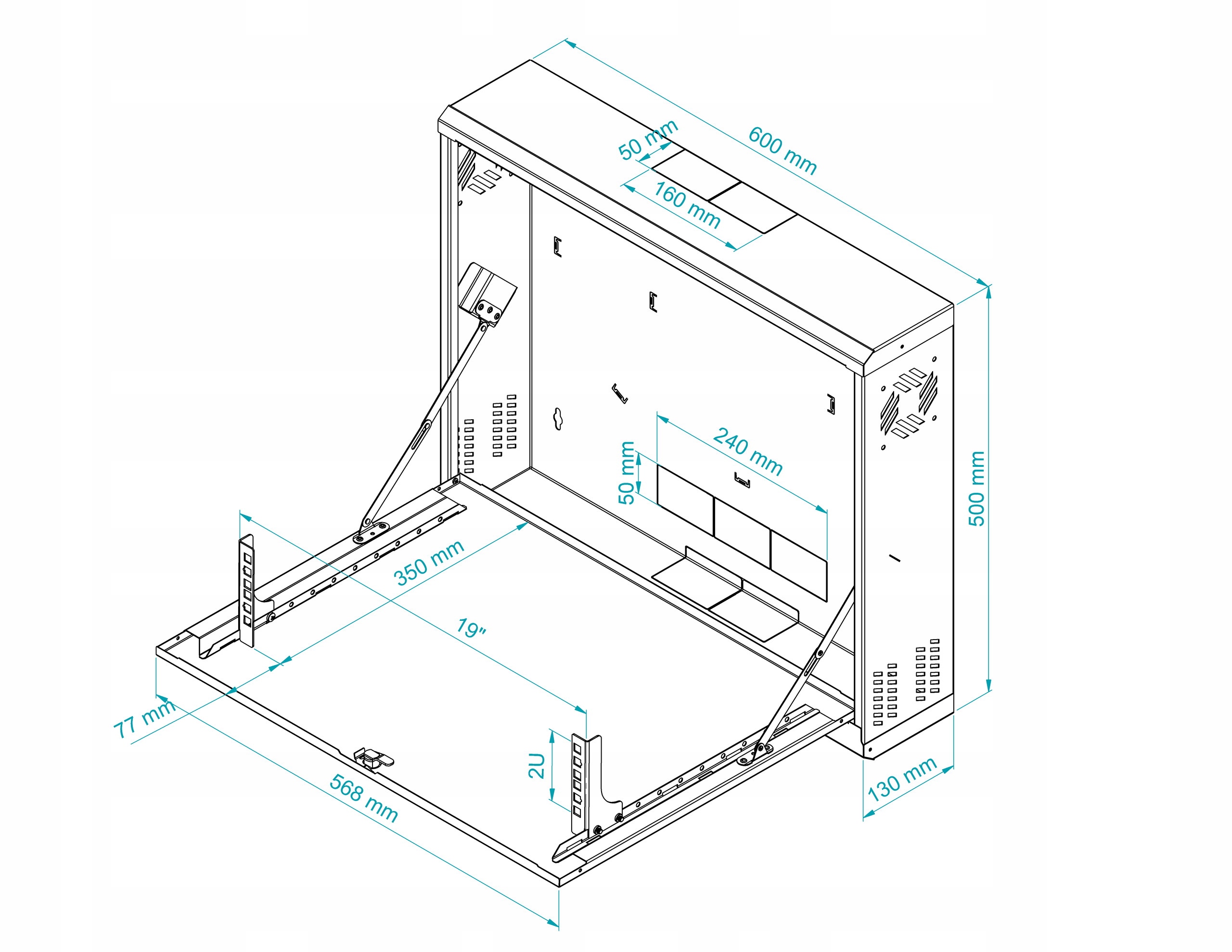 50 mm
600 mm
160 mm
240 mm
50 mm
500 mm
350 mm
19"
77 mm
2U
568 mm
130 mm